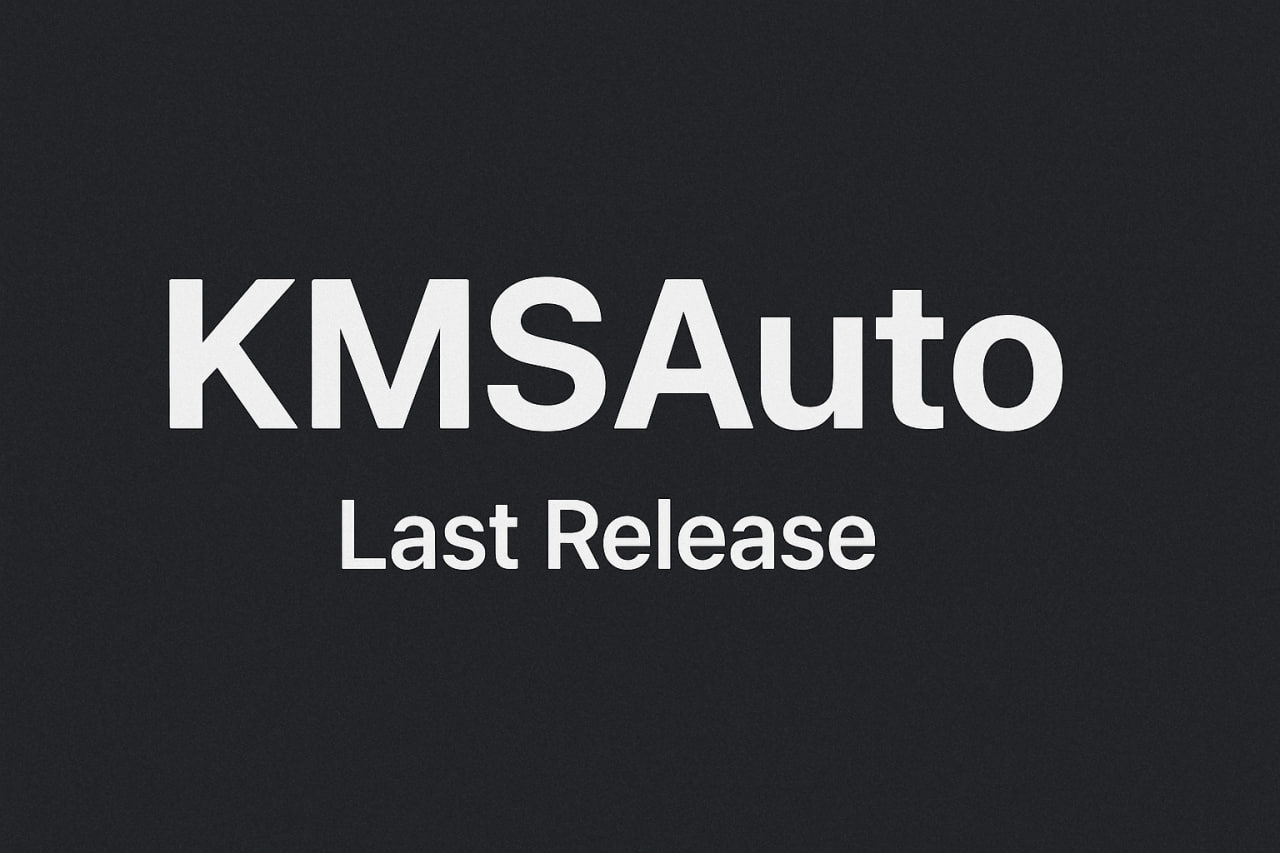 KMSAuto

Last Release