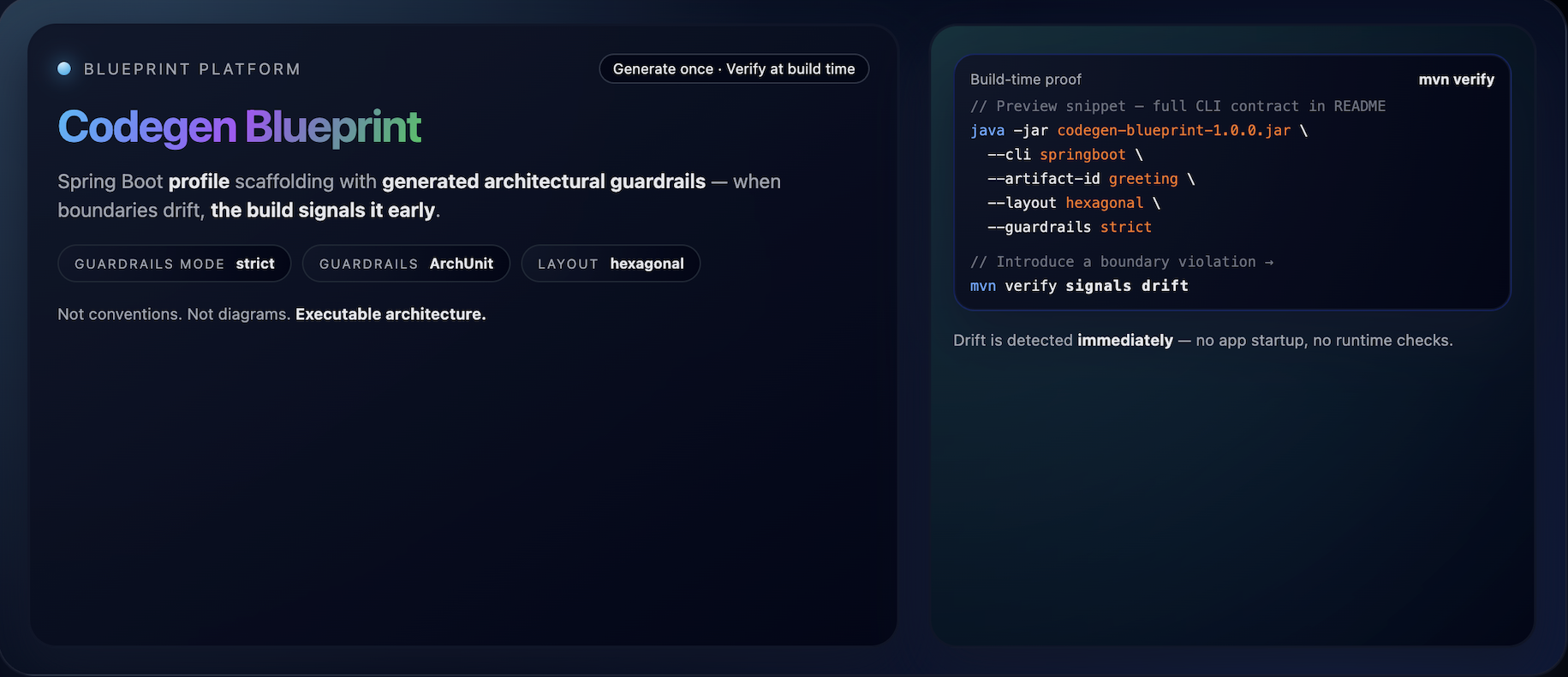 BLUEPRINT PLATFORM

Generate once · Verify at build time

Codegen Blueprint

Spring Boot profile scaffolding with generated architectural guardrails — when boundaries drift, the build signals it early.

GUARDRAILS MODE strict

GUARDRAILS ArchUnit

LAYOUT hexagonal

Not conventions. Not diagrams. Executable architecture.

Build-time proof

mvn verify

// Preview snippet — full CLI contract in README
java -jar codegen-blueprint-1.0.0.jar \
--cli springboot \
--artifact-id greeting \
--layout hexagonal \
--guardrails strict

// Introduce a boundary violation →
mvn verify signals drift

Drift is detected immediately — no app startup, no runtime checks.