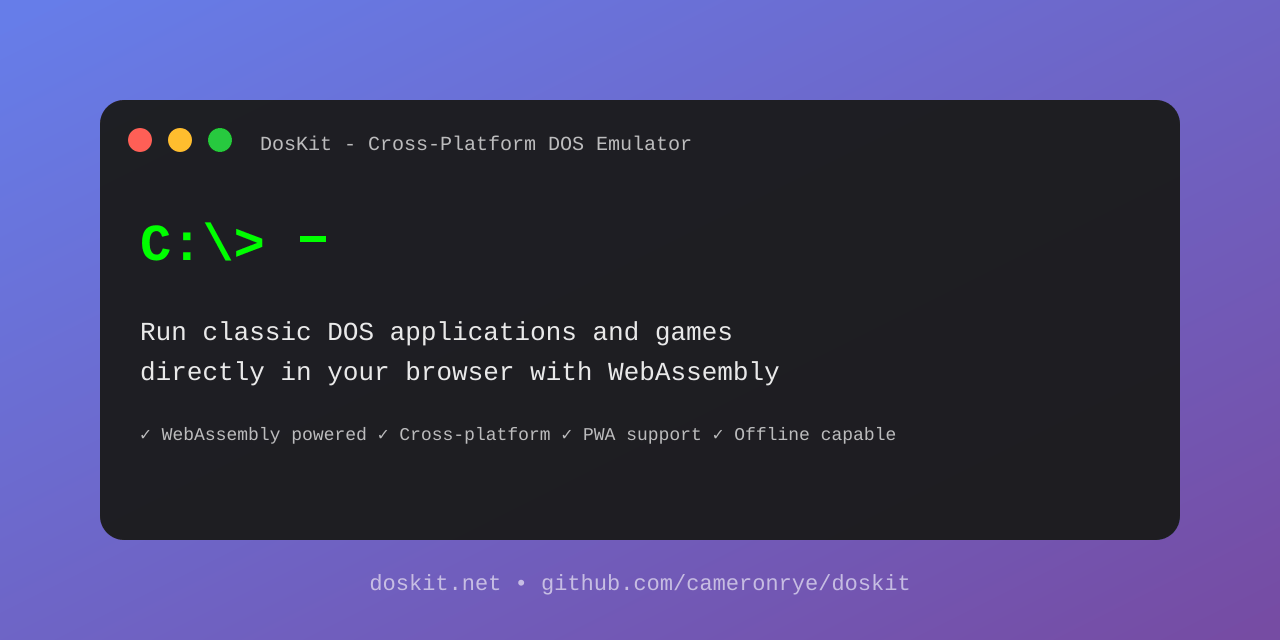 DosKit - Cross-Platform DOS Emulator

C:\> _

Run classic DOS applications and games directly in your browser with WebAssembly

✓ WebAssembly powered ✓ Cross-platform ✓ PWA support ✓ Offline capable

doskit.net • github.com/cameronrye/doskit