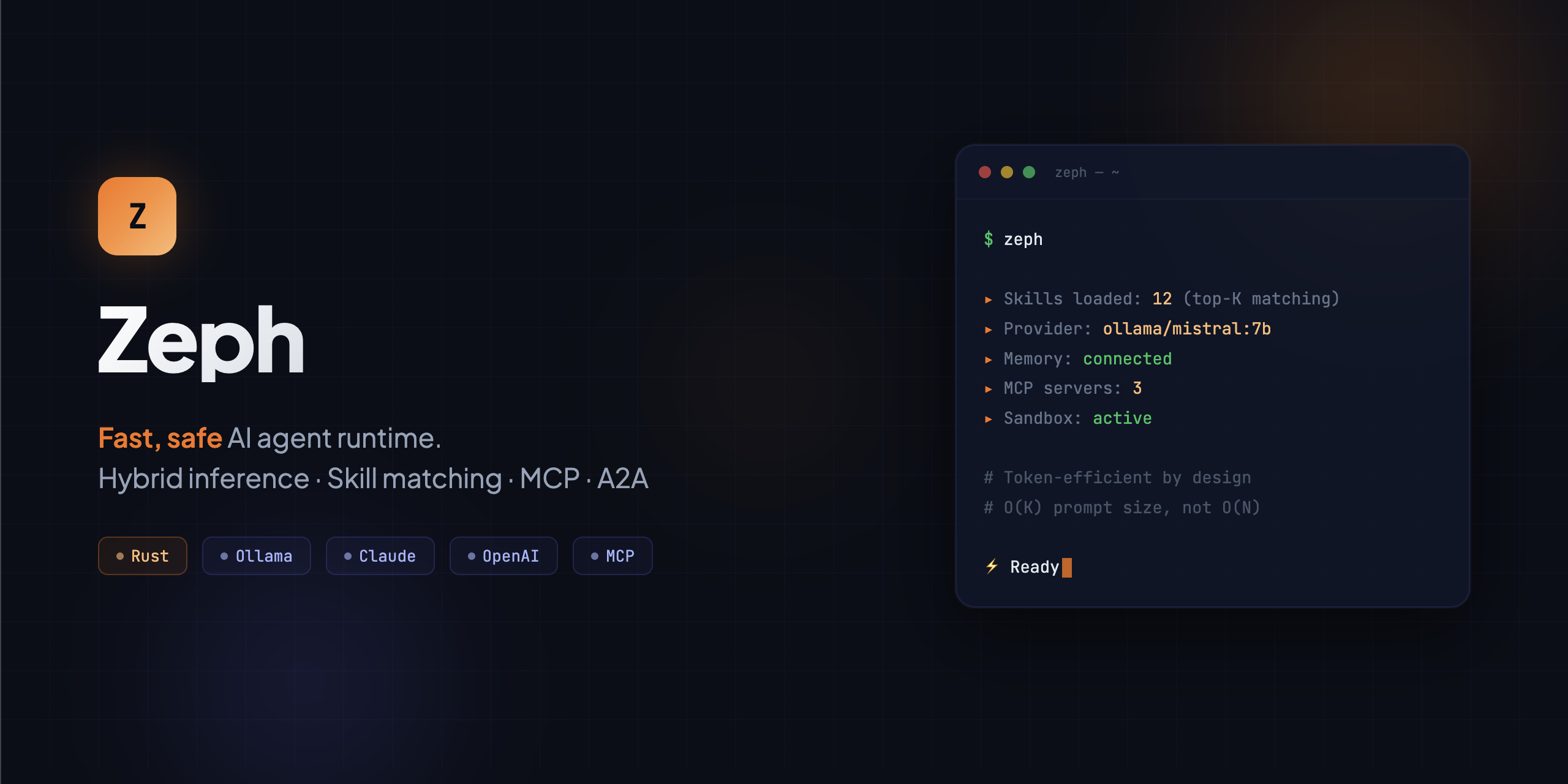 Z

Zeph

Fast, safe AI agent runtime.

Hybrid inference · Skill matching · MCP · A2A

• Rust
• Ollama
• Claude
• OpenAI
• MCP

zeph — ~

$ zeph

▸ Skills loaded: 12 (top-K matching)
▸ Provider: ollama/mistral:7b
▸ Memory: connected
▸ MCP servers: 3
▸ Sandbox: active

# Token-efficient by design
# O(K) prompt size, not O(N)

⚡ Ready