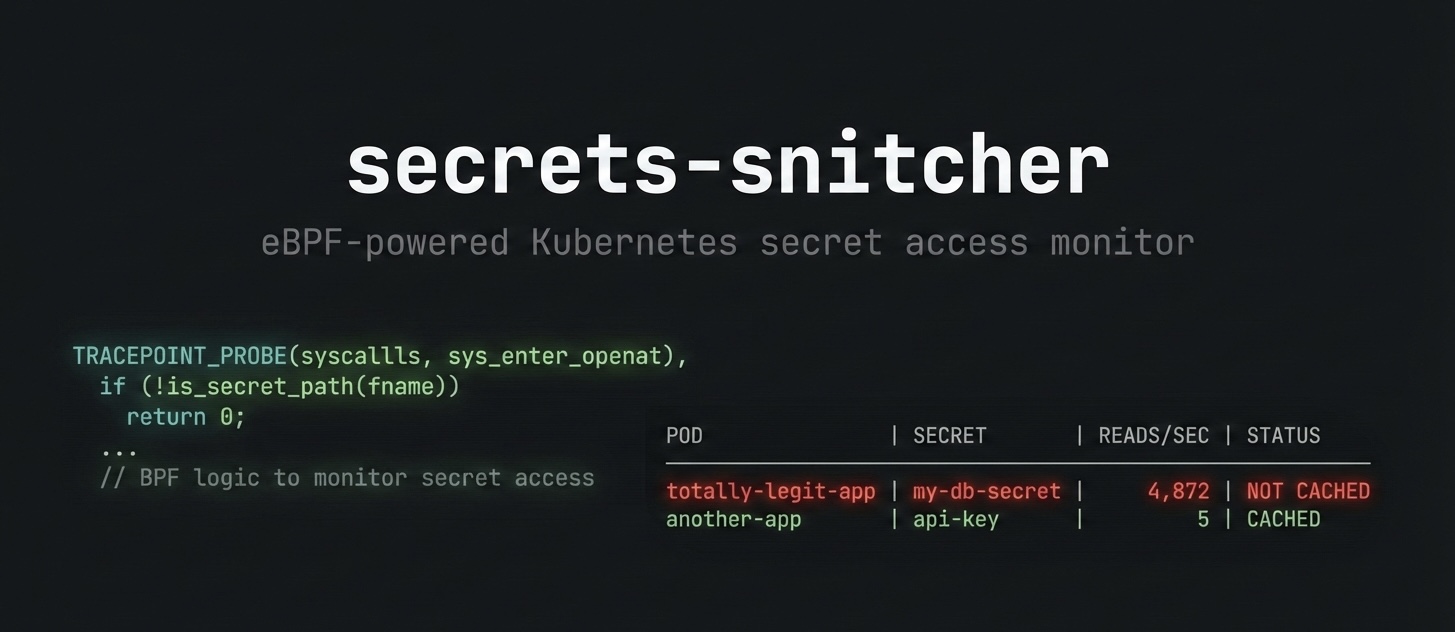 secrets-snitcher

eBPF-powered Kubernetes secret access monitor

TRACEPOINT_PROBE(syscallls, sys_enter_openat),
if (!is_secret_path(fname))
return 0;
...
// BPF logic to monitor secret access

| POD | SECRET | READS/SEC | STATUS |
|---|---|---|---|
| totally-legit-app | my-db-secret | 4,872 | NOT CACHED |
| another-app | api-key | 5 | CACHED |