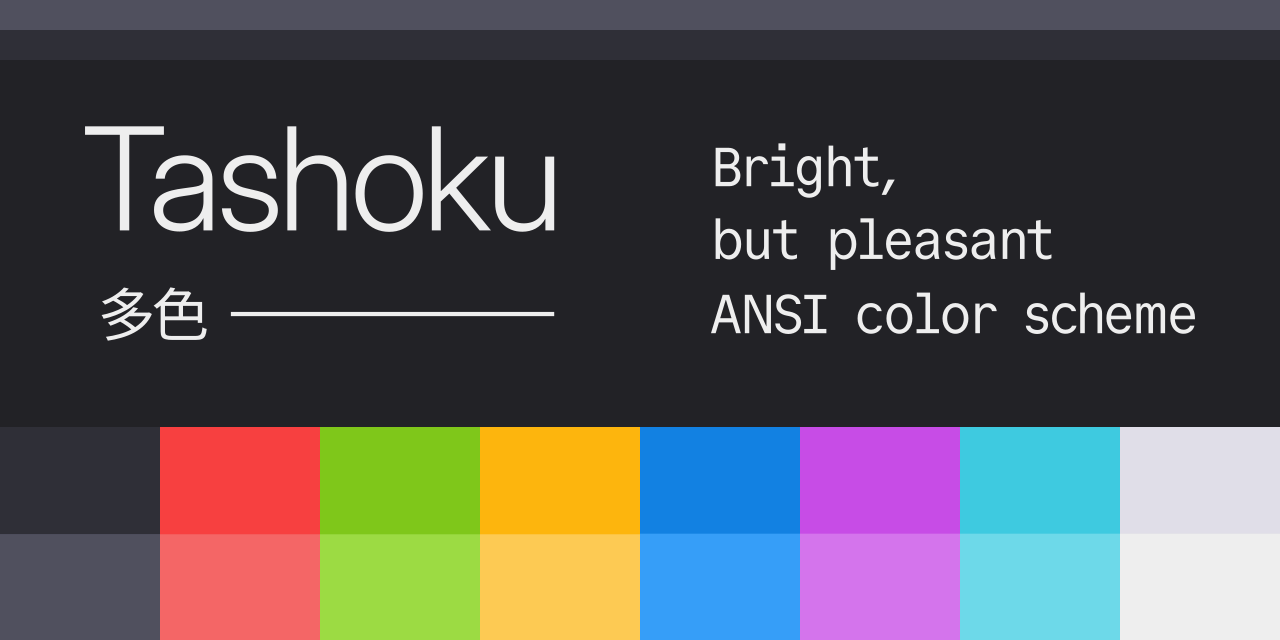 Tashoku

多色

Bright, but pleasant ANSI color scheme