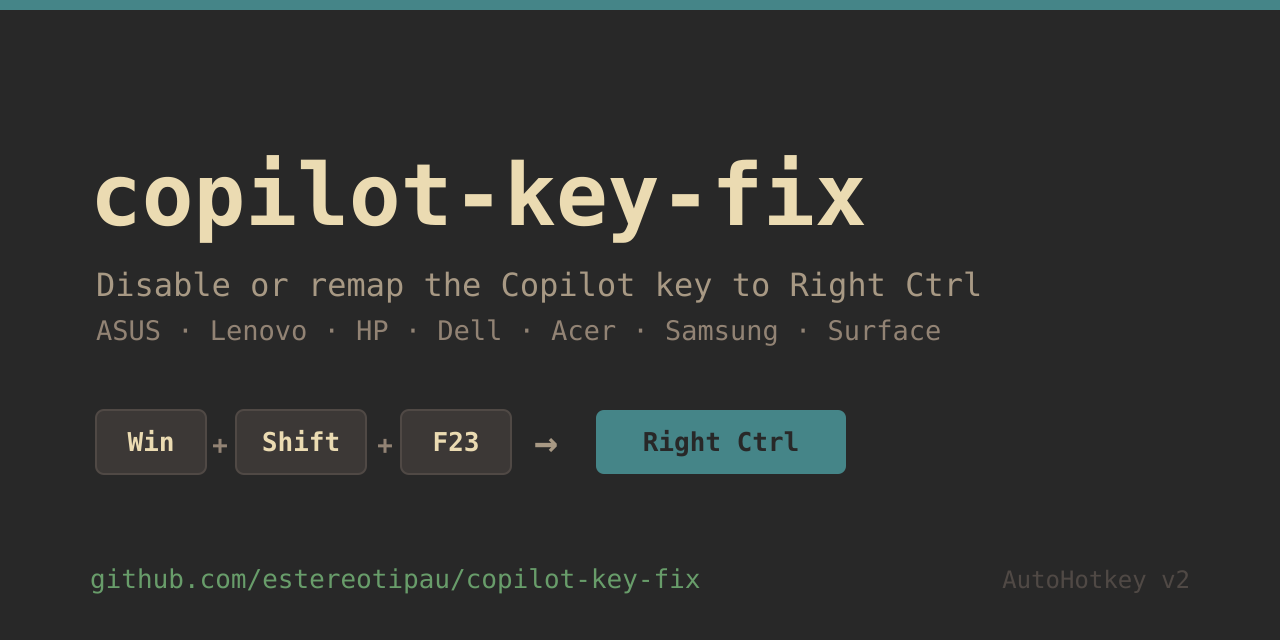 copilot-key-fix

Disable or remap the Copilot key to Right Ctrl

ASUS · Lenovo · HP · Dell · Acer · Samsung · Surface

Win + Shift + F23 → Right Ctrl

github.com/estereotipau/copilot-key-fix

AutoHotkey v2