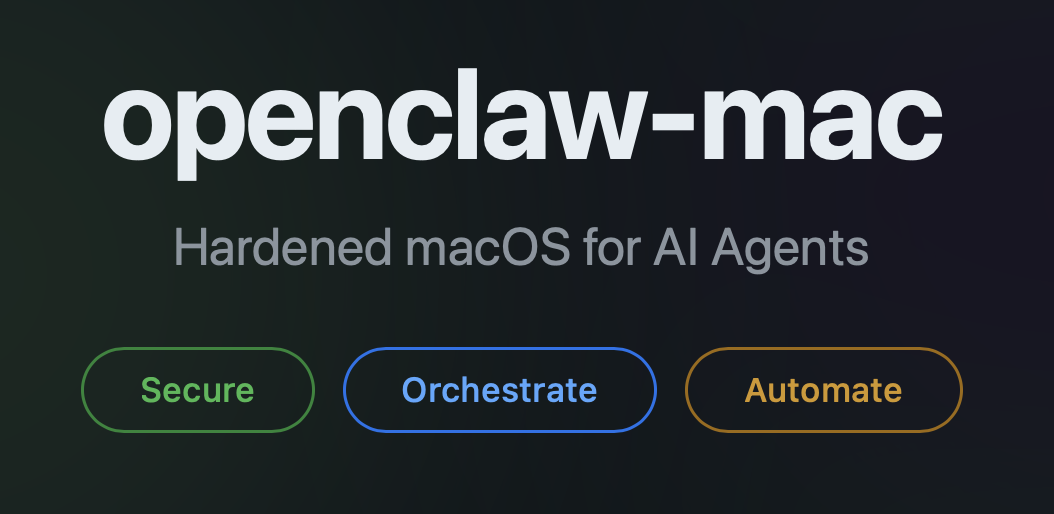 openclaw-mac

Hardened macOS for AI Agents

Secure Orchestrate Automate