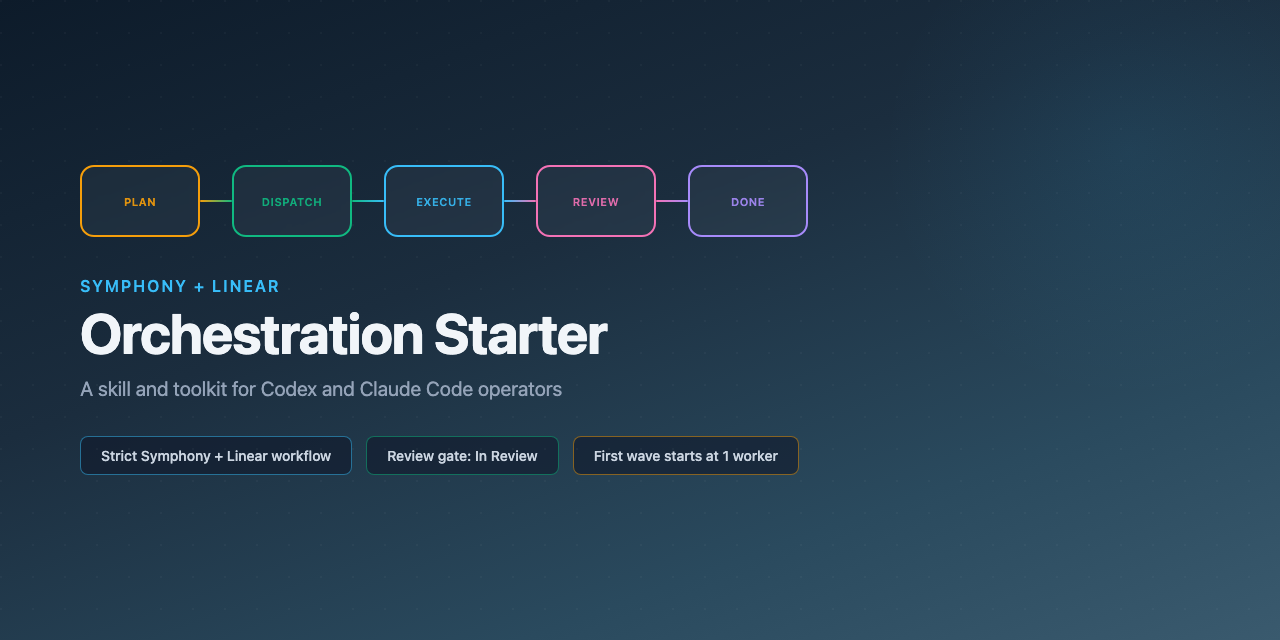 PLAN

DISPATCH

EXECUTE

REVIEW

DONE

SYMPHONY + LINEAR

Orchestration Starter

A skill and toolkit for Codex and Claude Code operators

Strict Symphony + Linear workflow

Review gate: In Review

First wave starts at 1 worker