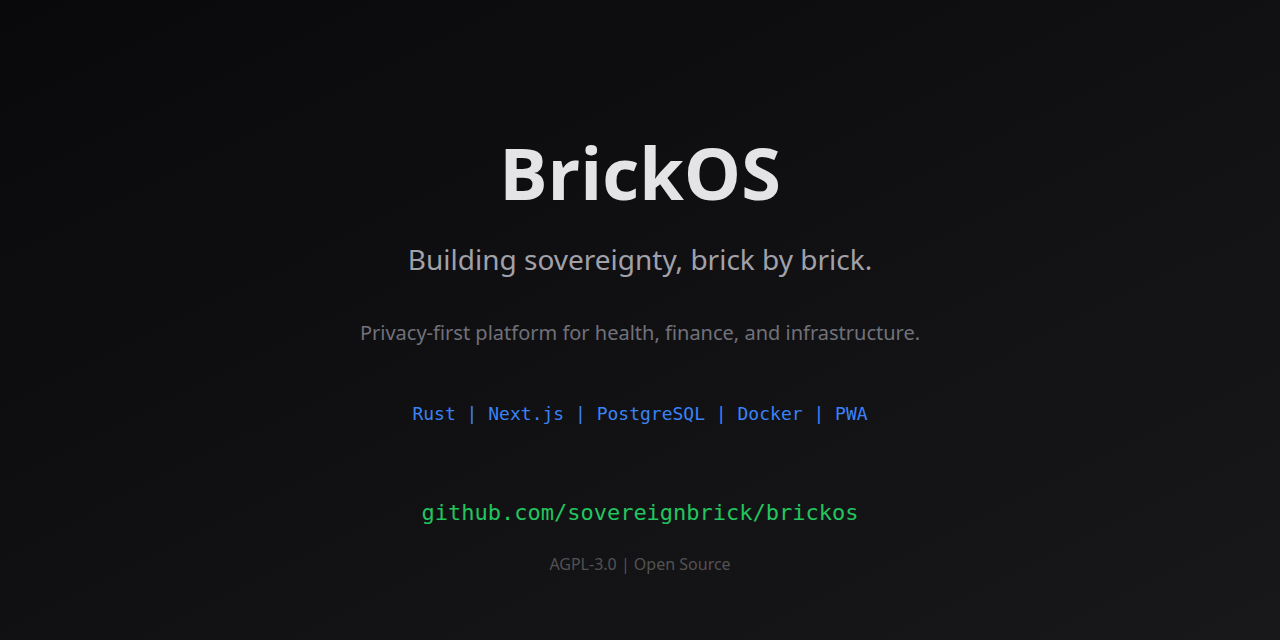 BrickOS

Building sovereignty, brick by brick.

Privacy-first platform for health, finance, and infrastructure.

Rust | Next.js | PostgreSQL | Docker | PWA

github.com/sovereignbrick/brickos

AGPL-3.0 | Open Source