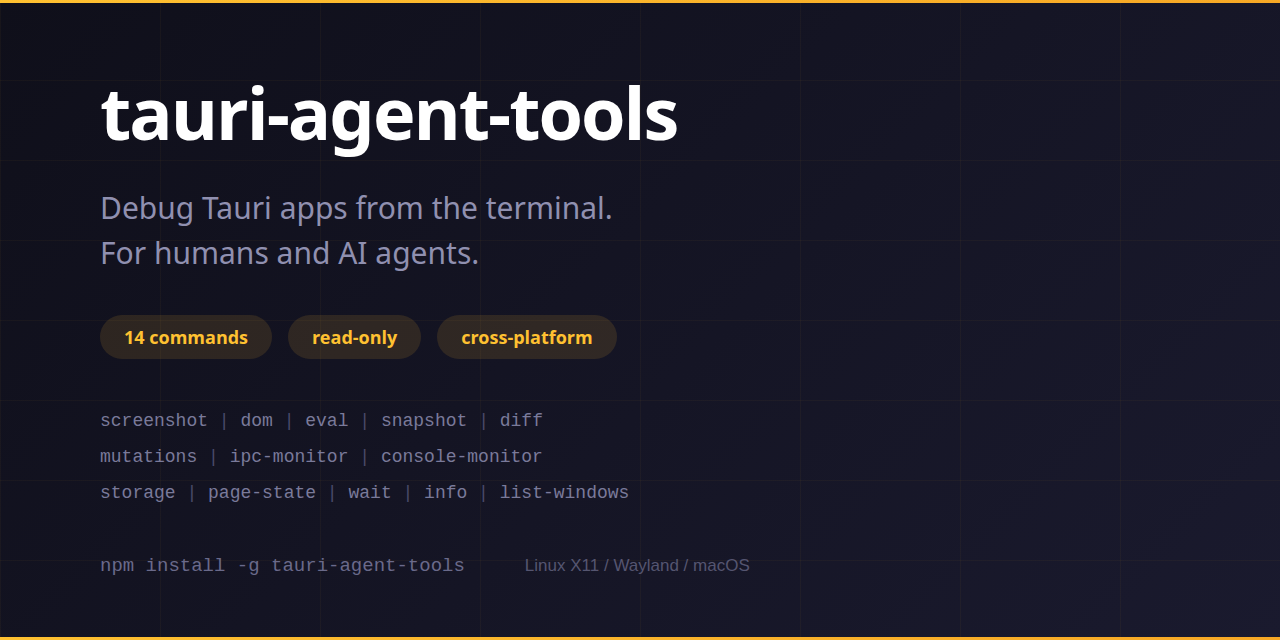 tauri-agent-tools

Debug Tauri apps from the terminal.
For humans and AI agents.

14 commands read-only cross-platform

screenshot | dom | eval | snapshot | diff
mutations | ipc-monitor | console-monitor
storage | page-state | wait | info | list-windows

npm install -g tauri-agent-tools Linux X11 / Wayland / macOS