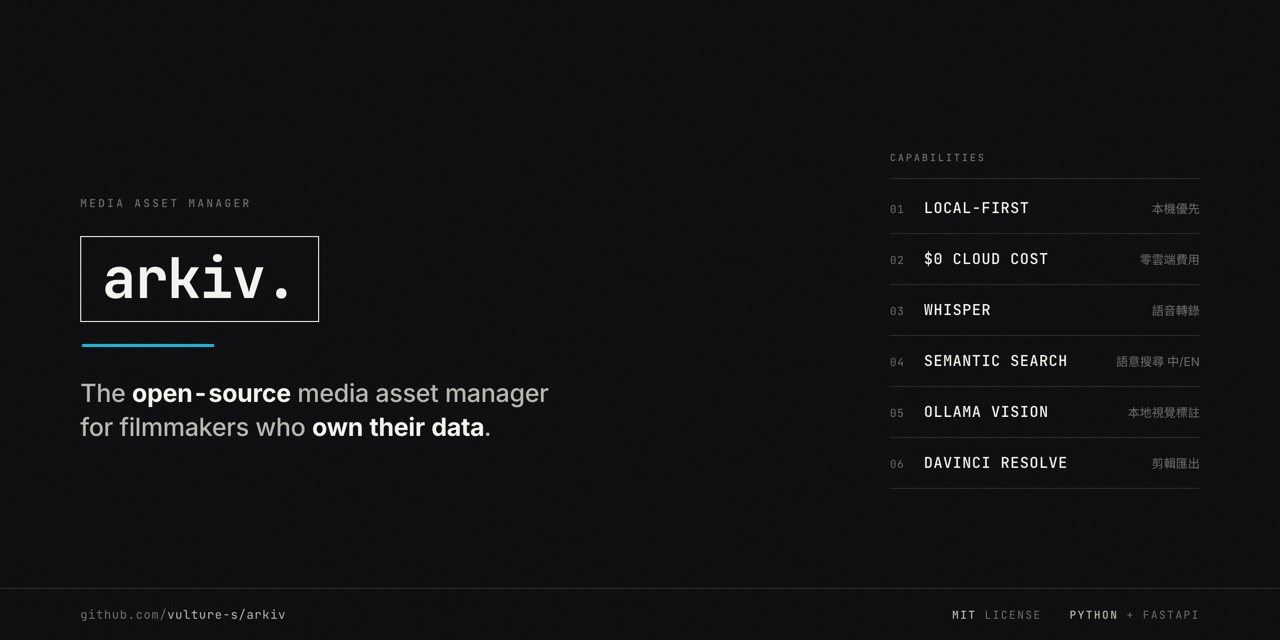 MEDIA ASSET MANAGER

arkiv.

The open-source media asset manager for filmmakers who own their data.

CAPABILITIES

01 LOCAL-FIRST 本機優先

02 $0 CLOUD COST 零雲端費用

03 WHISPER 語音轉錄

04 SEMANTIC SEARCH 語意搜尋 中/EN

05 OLLAMA VISION 本地視覺標註

06 DAVINCI RESOLVE 剪輯匯出

github.com/vulture-s/arkiv

MIT LICENSE PYTHON + FASTAPI