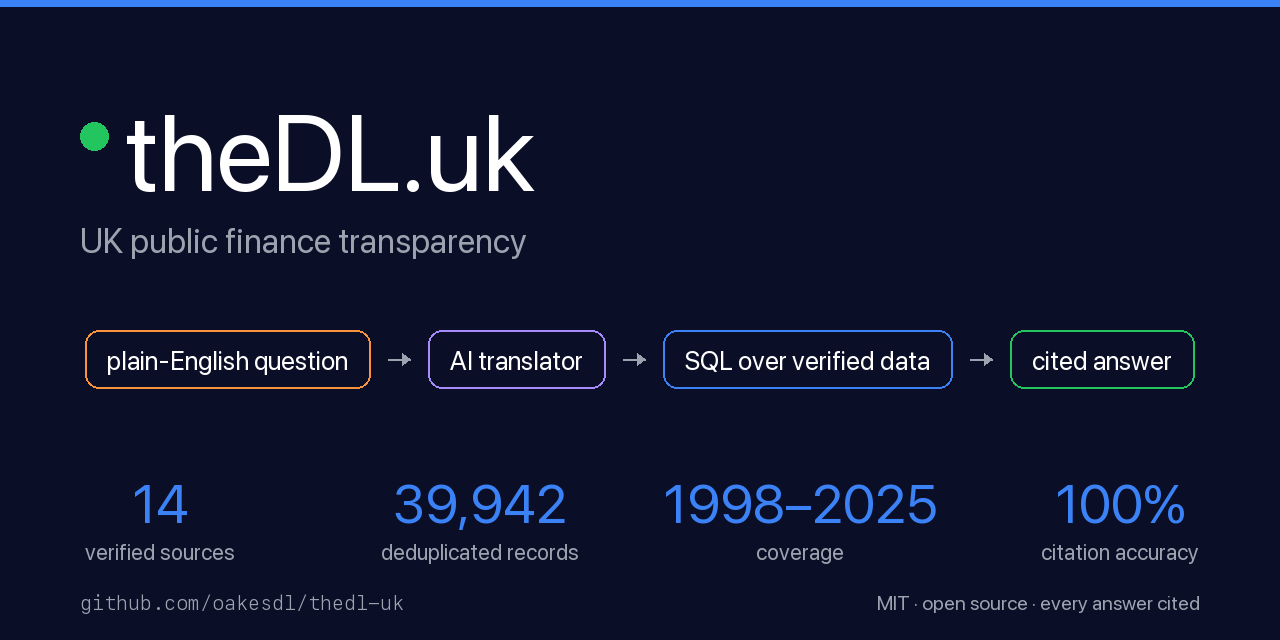 theDL.uk

UK public finance transparency

plain-English question → AI translator → SQL over verified data → cited answer

14
verified sources

39,942
deduplicated records

1998–2025
coverage

100%
citation accuracy

github.com/oakesdl/thedl-uk

MIT · open source · every answer cited