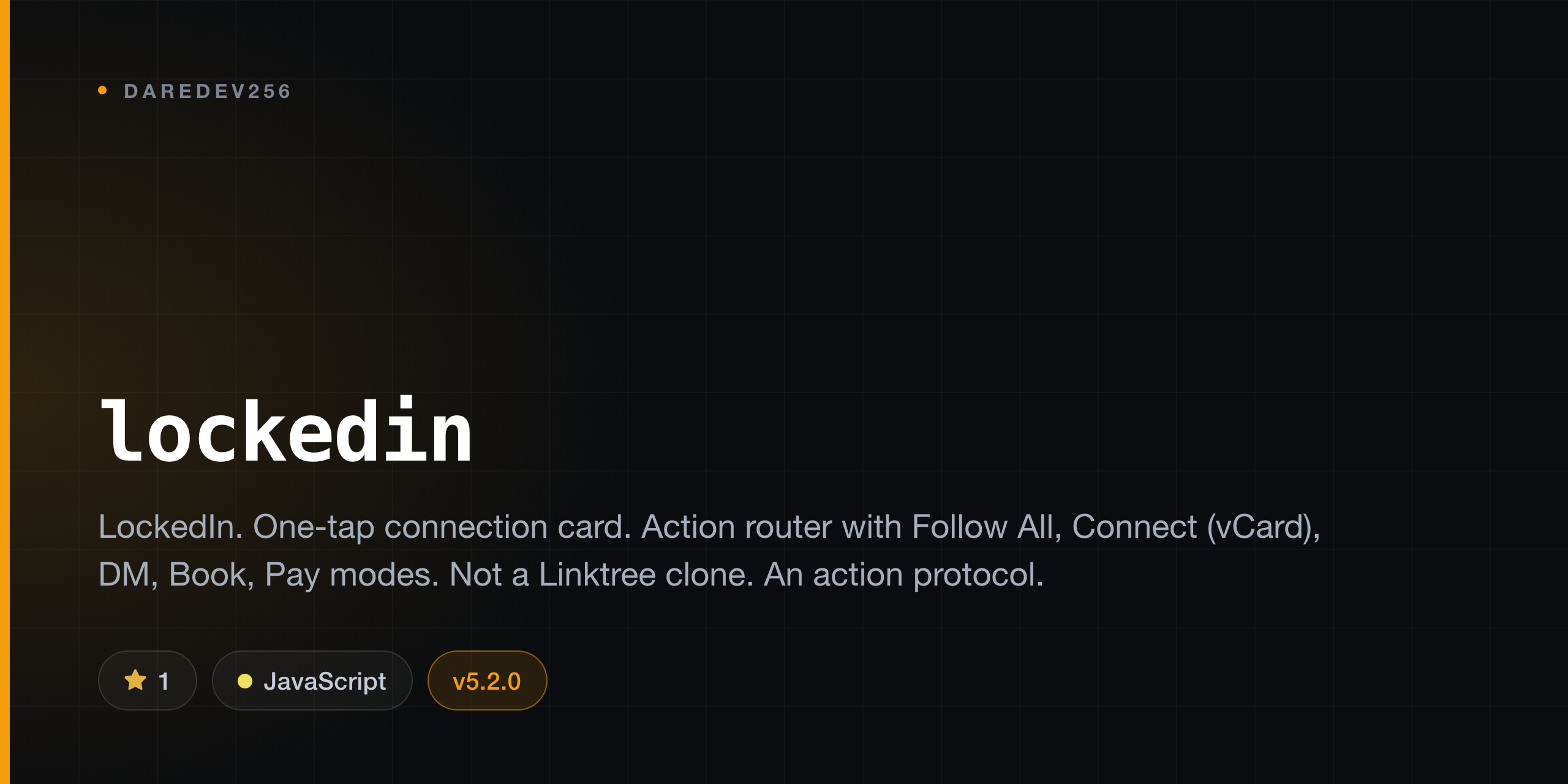 DAREDEV256

lockedin

LockedIn. One-tap connection card. Action router with Follow All, Connect (vCard), DM, Book, Pay modes. Not a Linktree clone. An action protocol.

1

JavaScript

v5.2.0