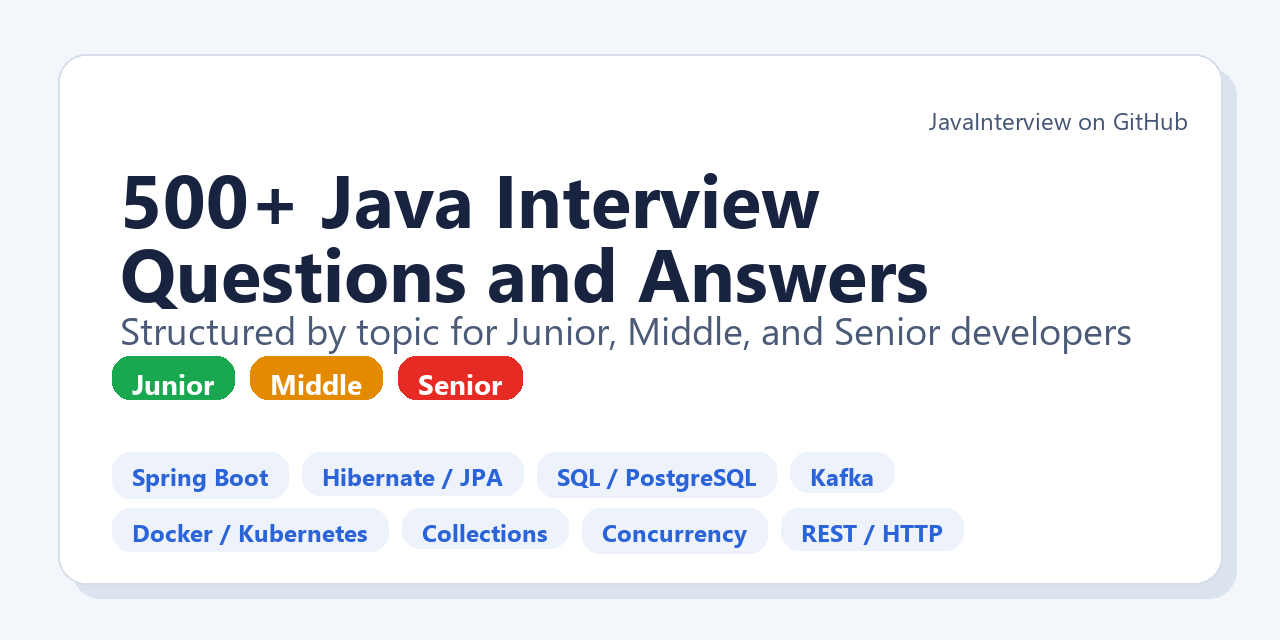 JavaInterview on GitHub

500+ Java Interview Questions and Answers

Structured by topic for Junior, Middle, and Senior developers

Junior Middle Senior

Spring Boot Hibernate / JPA SQL / PostgreSQL Kafka

Docker / Kubernetes Collections Concurrency REST / HTTP