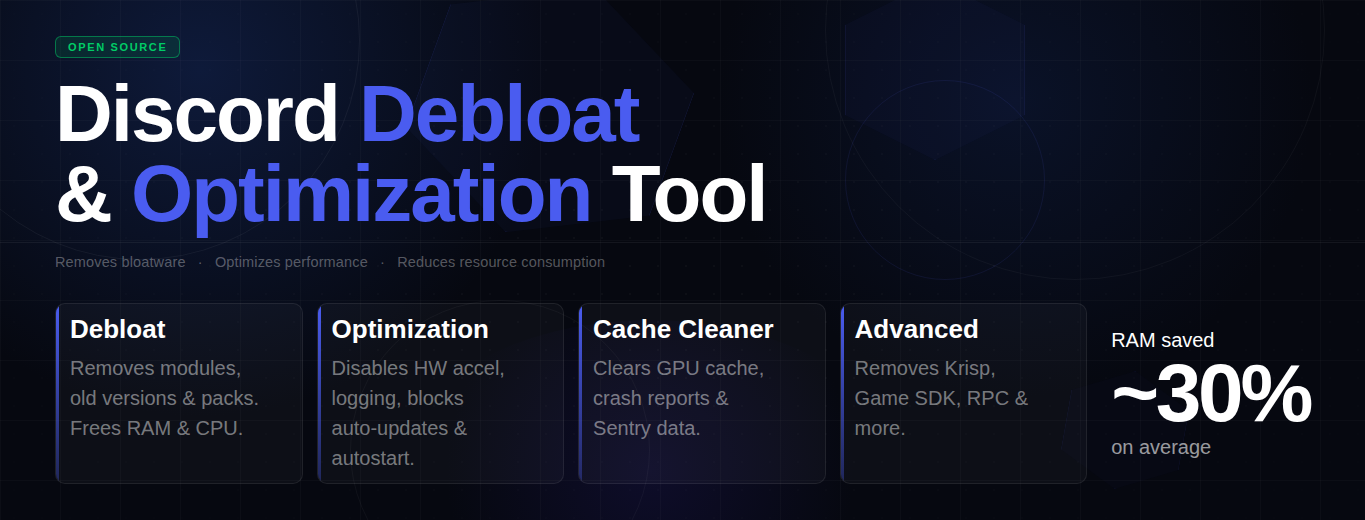 OPEN SOURCE

Discord Debloat
& Optimization Tool

Removes bloatware · Optimizes performance · Reduces resource consumption

Debloat

Removes modules, old versions & packs. Frees RAM & CPU.

Optimization

Disables HW accel, logging, blocks auto-updates & autostart.

Cache Cleaner

Clears GPU cache, crash reports & Sentry data.

Advanced

Removes Krisp, Game SDK, RPC & more.

RAM saved
~30%
on average