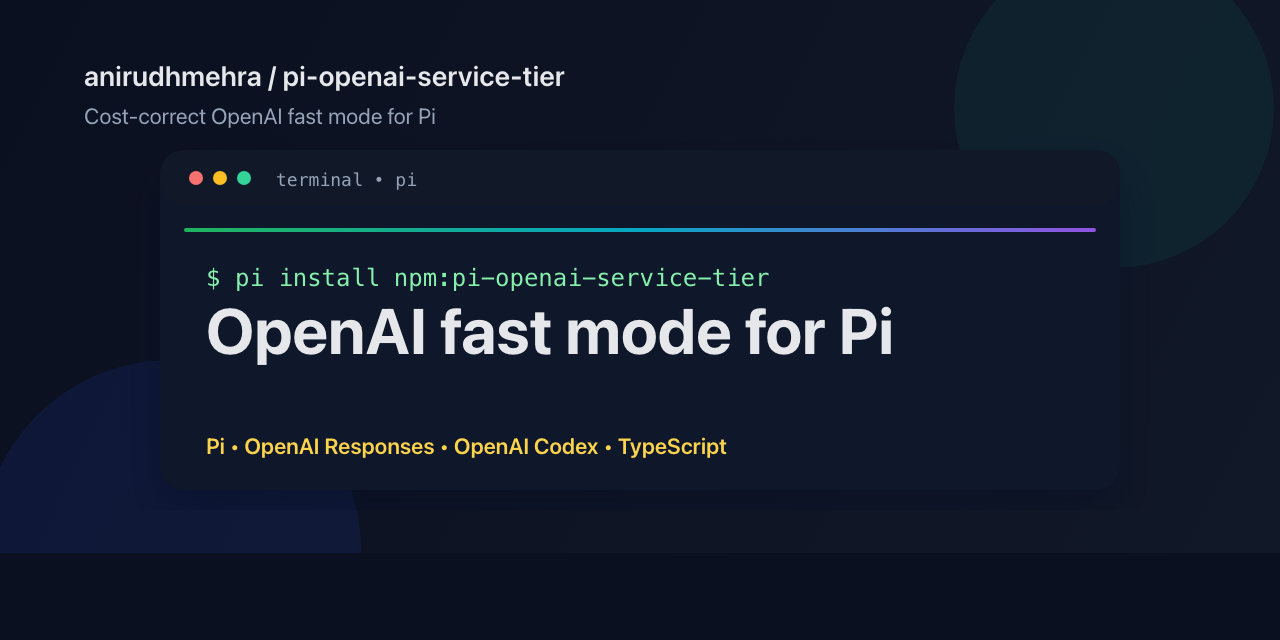 anirudhmehra / pi-openai-service-tier

Cost-correct OpenAI fast mode for Pi

terminal • pi

$ pi install npm:pi-openai-service-tier

OpenAI fast mode for Pi

Pi • OpenAI Responses • OpenAI Codex • TypeScript