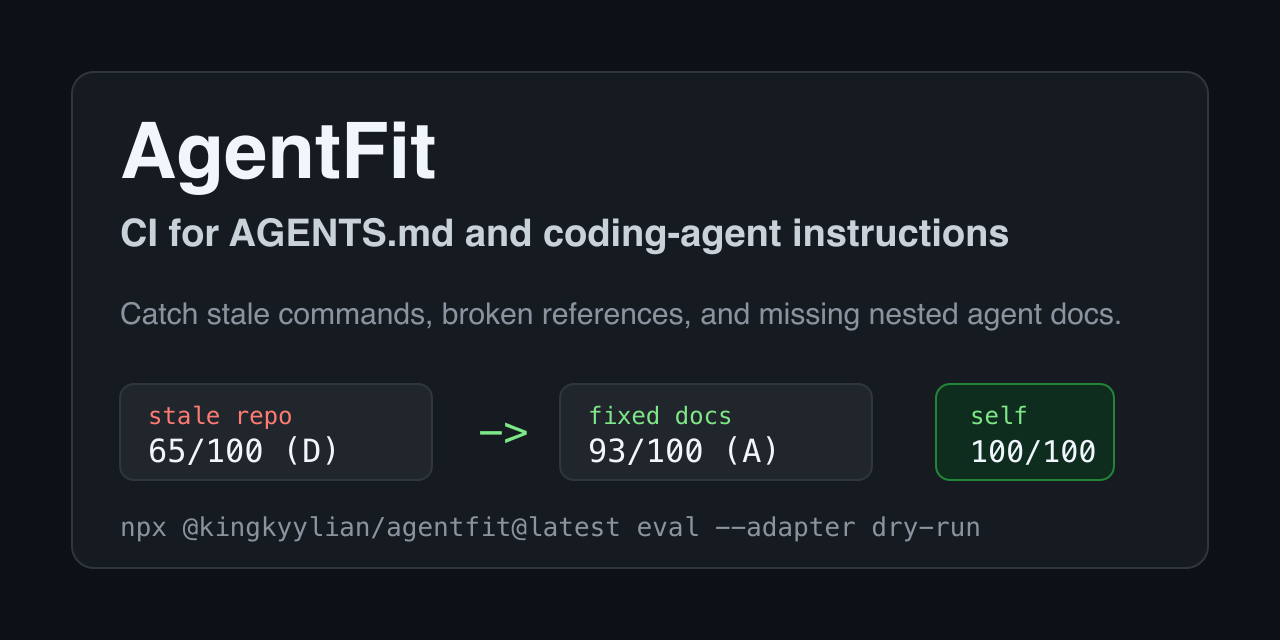 AgentFit

CI for AGENTS.md and coding-agent instructions

Catch stale commands, broken references, and missing nested agent docs.

stale repo
65/100 (D)

->

fixed docs
93/100 (A)

self
100/100

npx @kingkyylian/agentfit@latest eval --adapter dry-run