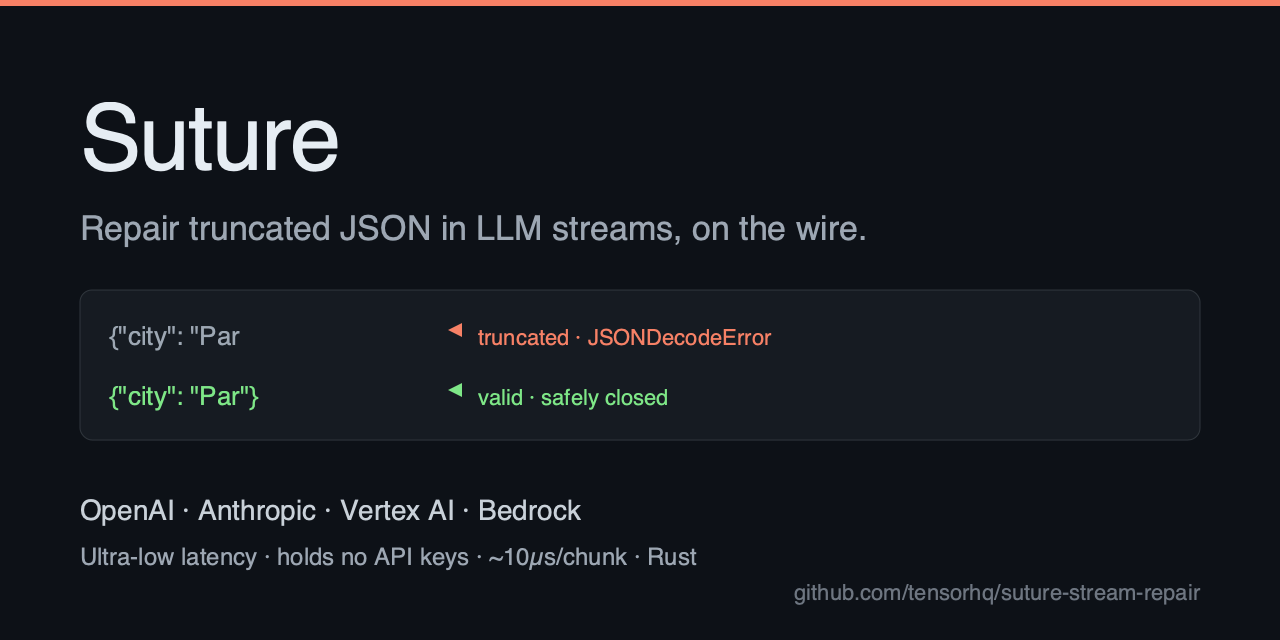 Suture

Repair truncated JSON in LLM streams, on the wire.

{"city": "Par ◀ truncated · JSONDecodeError

{"city": "Par"} ◀ valid · safely closed

OpenAI · Anthropic · Vertex AI · Bedrock

Ultra-low latency · holds no API keys · ~10μs/chunk · Rust

github.com/tensorhq/suture-stream-repair