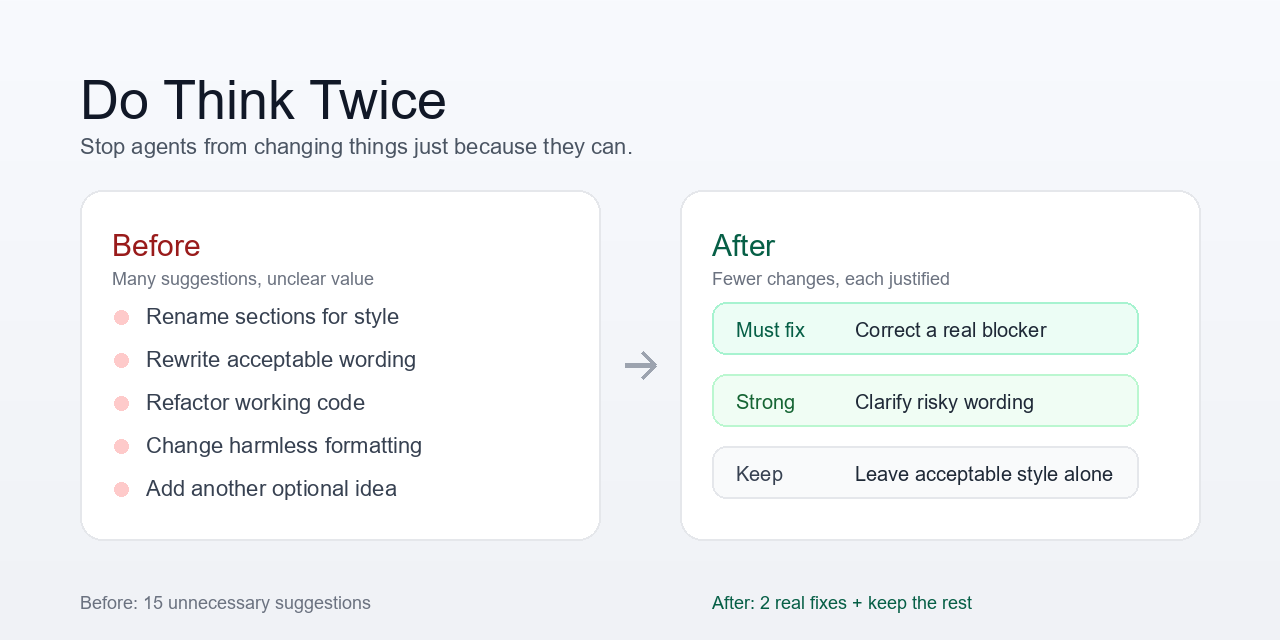 Do Think Twice
Stop agents from changing things just because they can.

Before
Many suggestions, unclear value
• Rename sections for style
• Rewrite acceptable wording
• Refactor working code
• Change harmless formatting
• Add another optional idea

→

After
Fewer changes, each justified
Must fix Correct a real blocker
Strong Clarify risky wording
Keep Leave acceptable style alone

Before: 15 unnecessary suggestions

After: 2 real fixes + keep the rest