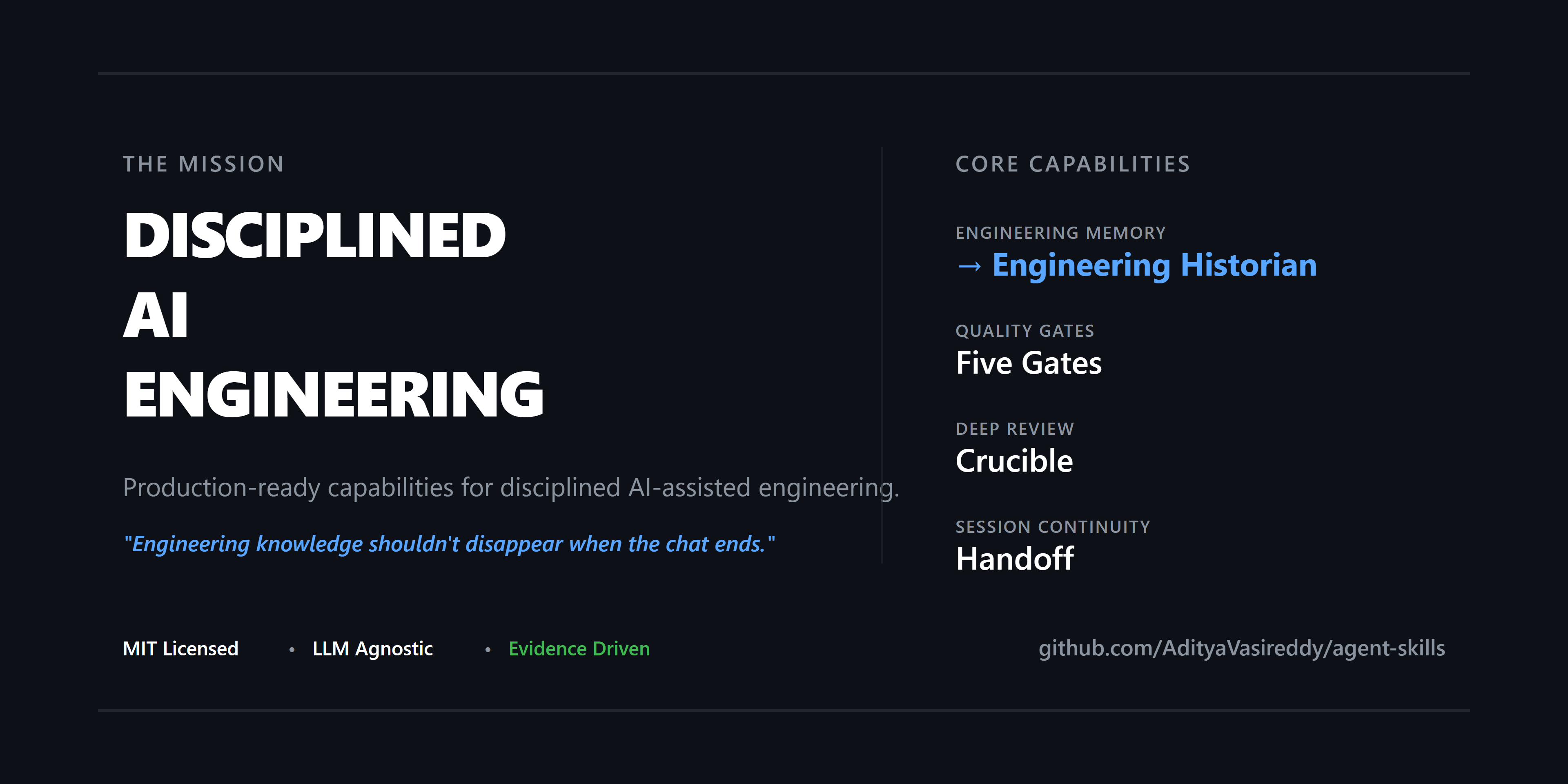 THE MISSION

DISCIPLINED
AI
ENGINEERING

Production-ready capabilities for disciplined AI-assisted engineering.

"Engineering knowledge shouldn't disappear when the chat ends."

CORE CAPABILITIES

ENGINEERING MEMORY
→ Engineering Historian

QUALITY GATES
Five Gates

DEEP REVIEW
Crucible

SESSION CONTINUITY
Handoff

MIT Licensed • LLM Agnostic • Evidence Driven

github.com/AdityaVasireddy/agent-skills