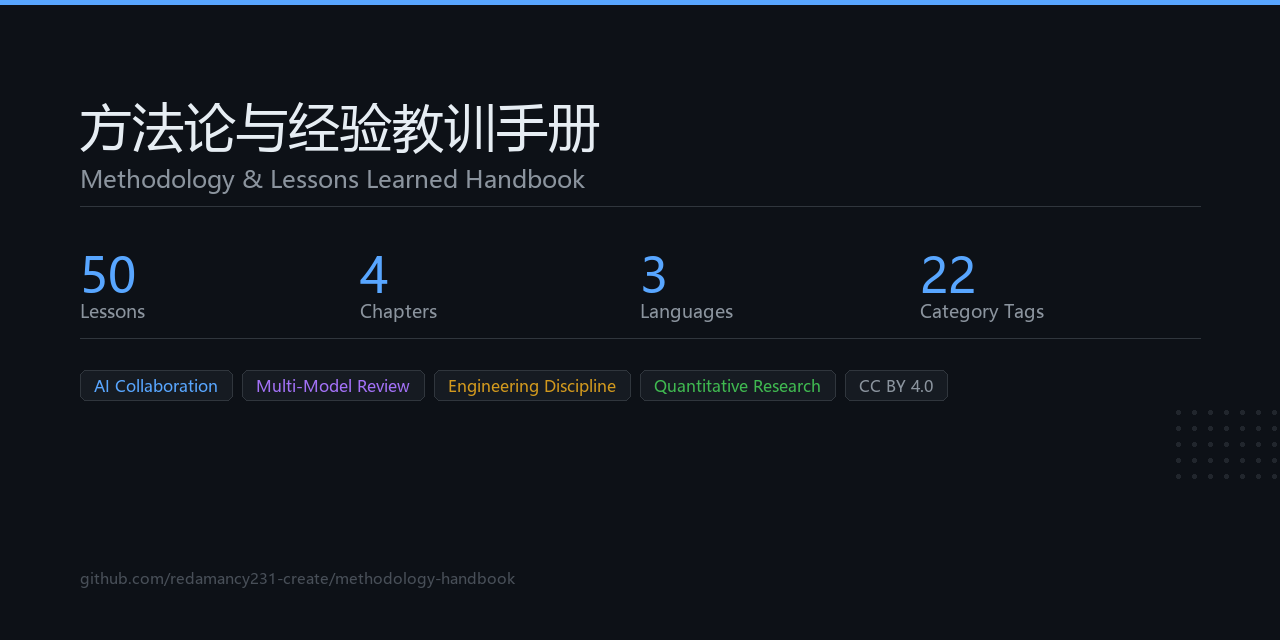 方法论与经验教训手册

Methodology & Lessons Learned Handbook

50
Lessons

4
Chapters

3
Languages

22
Category Tags

AI Collaboration

Multi-Model Review

Engineering Discipline

Quantitative Research

CC BY 4.0

github.com/redamancy231-create/methodology-handbook