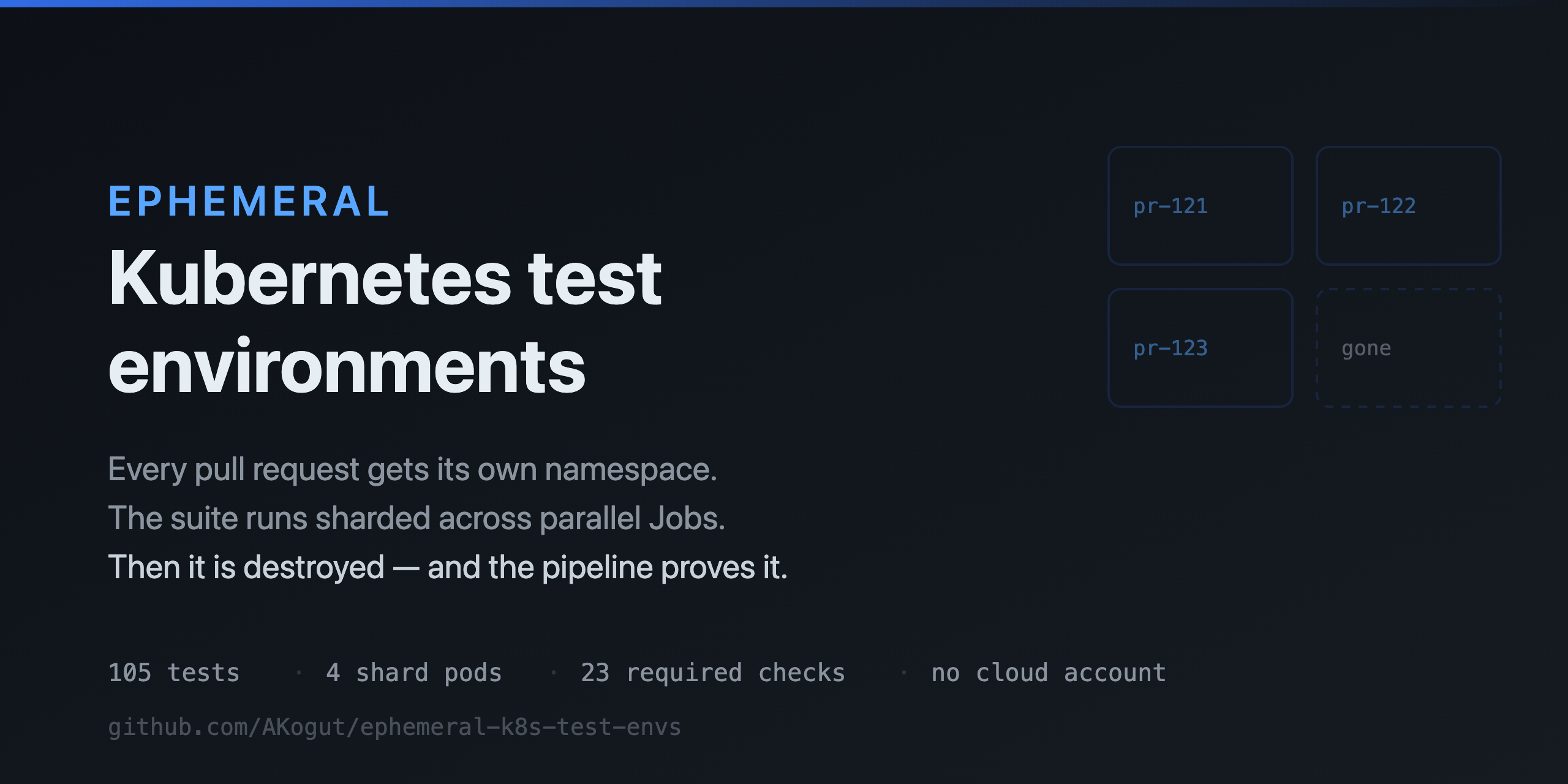 EPHEMERAL

Kubernetes test environments

Every pull request gets its own namespace.
The suite runs sharded across parallel Jobs.
Then it is destroyed — and the pipeline proves it.

105 tests · 4 shard pods · 23 required checks · no cloud account

github.com/AKogut/ephemeral-k8s-test-envs

pr-121

pr-122

pr-123

gone