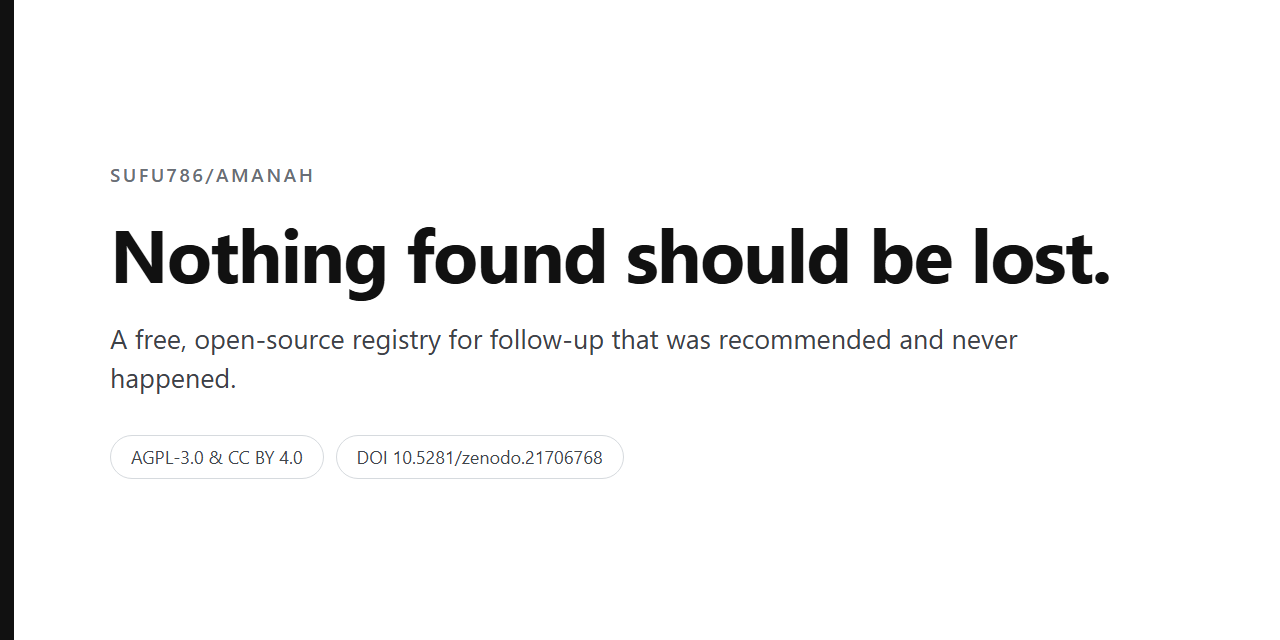 SUFU786/AMANAH

Nothing found should be lost.

A free, open-source registry for follow-up that was recommended and never happened.

AGPL-3.0 & CC BY 4.0

DOI 10.5281/zenodo.21706768