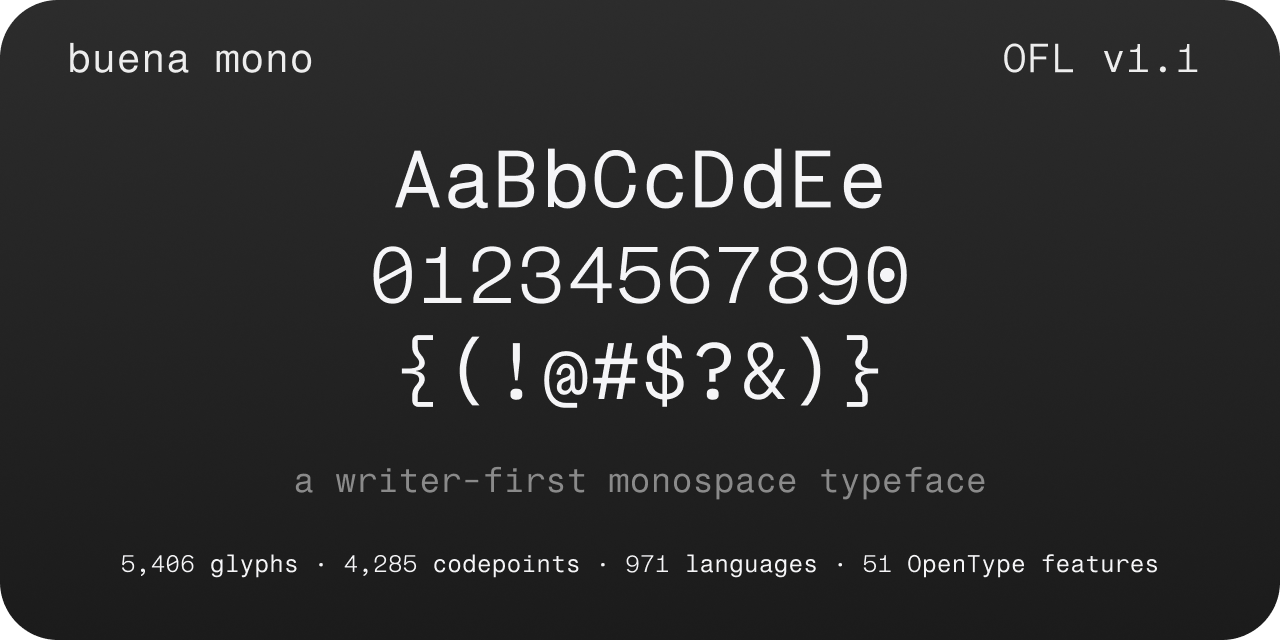 buena mono

OFL v1.1

AaBbCcDdEe
01234567890
{(!@#$?&)}

a writer-first monospace typeface

5,406 glyphs · 4,285 codepoints · 971 languages · 51 OpenType features