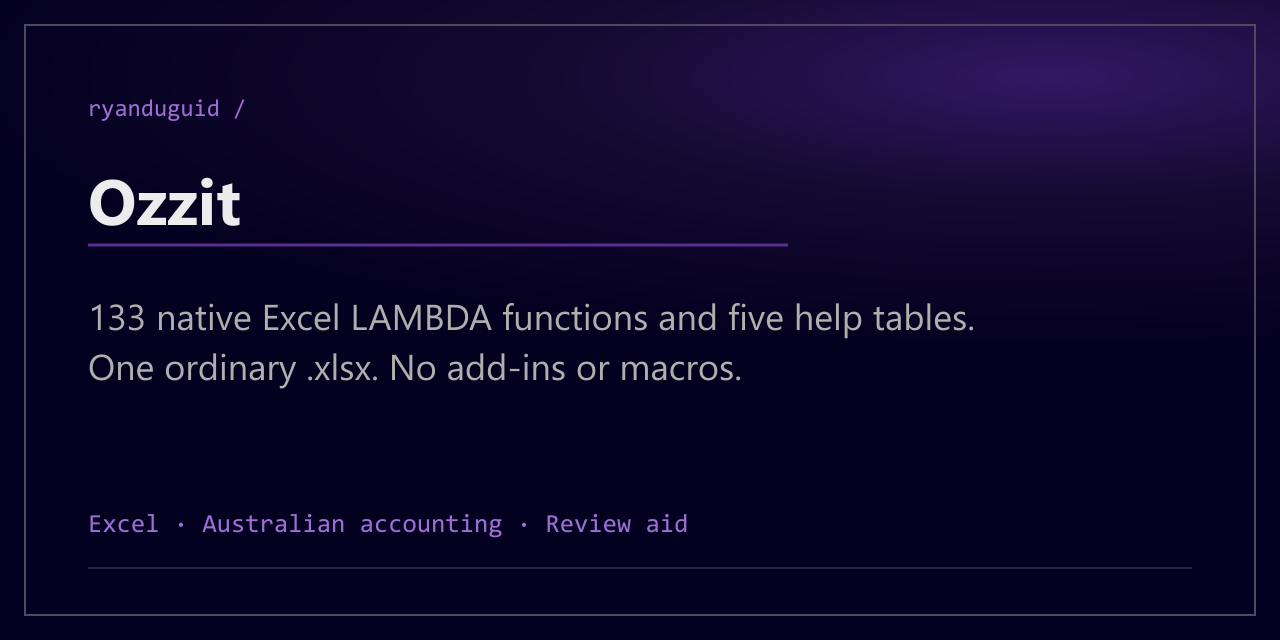 ryanduguid /

Ozzit

133 native Excel LAMBDA functions and five help tables.
One ordinary .xlsx. No add-ins or macros.

Excel · Australian accounting · Review aid