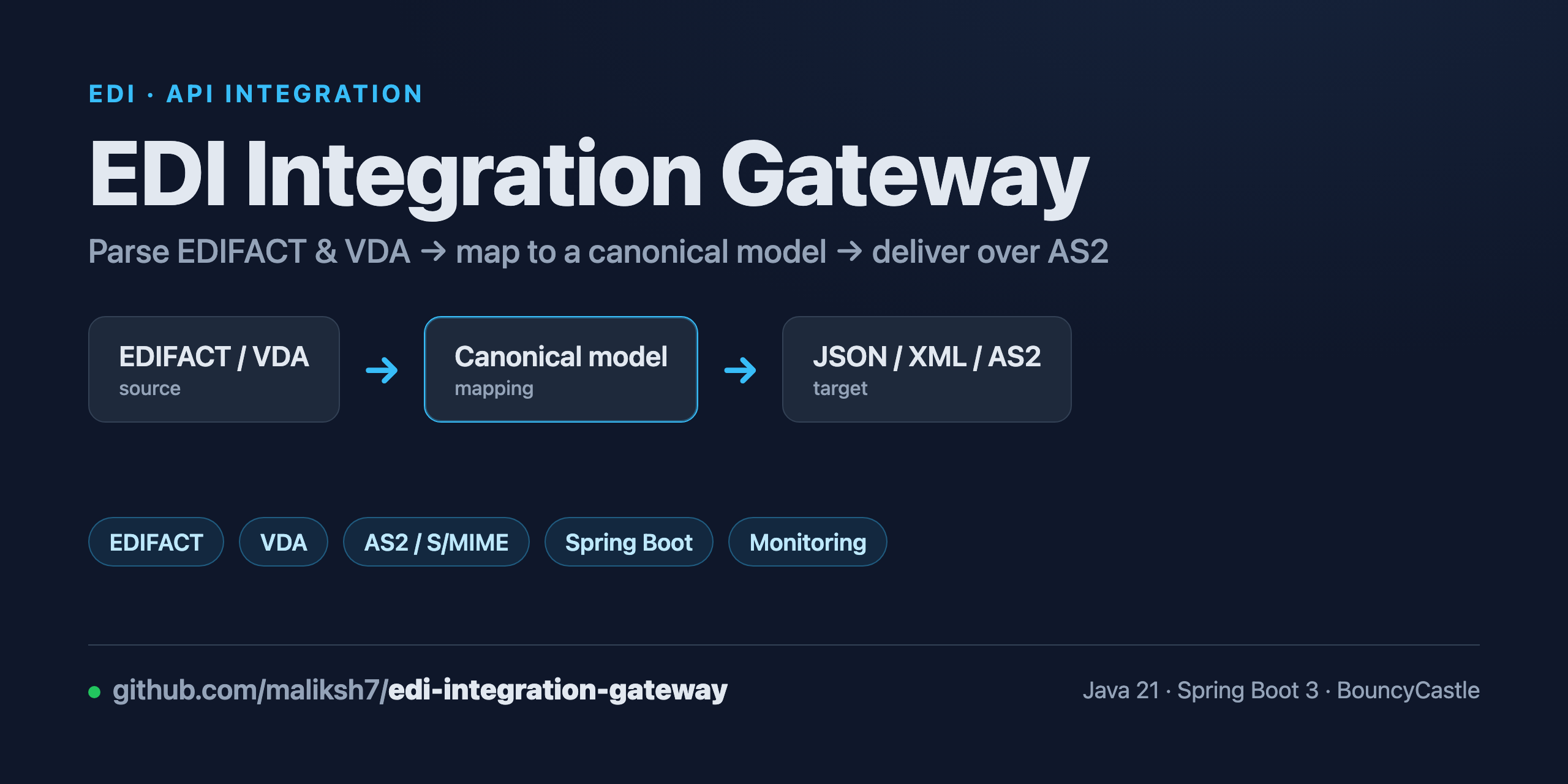 EDI · API INTEGRATION

EDI Integration Gateway

Parse EDIFACT & VDA → map to a canonical model → deliver over AS2

EDIFACT / VDA
source

→

Canonical model
mapping

→

JSON / XML / AS2
target

EDIFACT

VDA

AS2 / S/MIME

Spring Boot

Monitoring

github.com/maliksh7/edi-integration-gateway

Java 21 · Spring Boot 3 · BouncyCastle