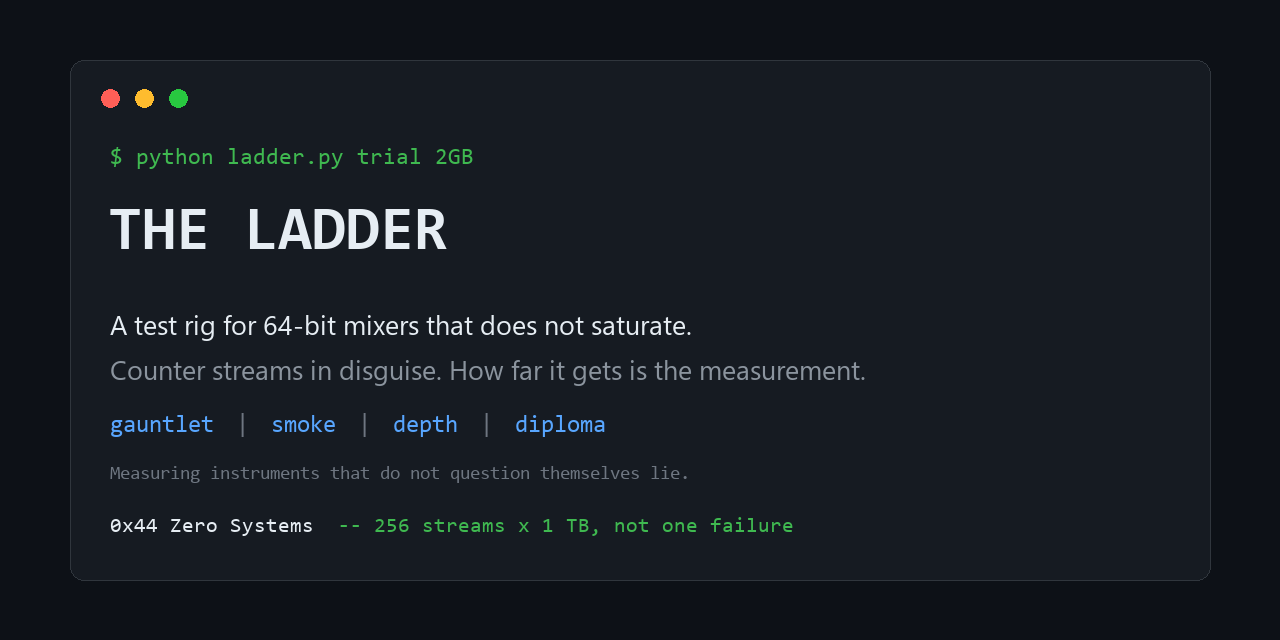 $ python ladder.py trial 2GB

THE LADDER

A test rig for 64-bit mixers that does not saturate.

Counter streams in disguise. How far it gets is the measurement.

gauntlet | smoke | depth | diploma

Measuring instruments that do not question themselves lie.

0x44 Zero Systems -- 256 streams x 1 TB, not one failure