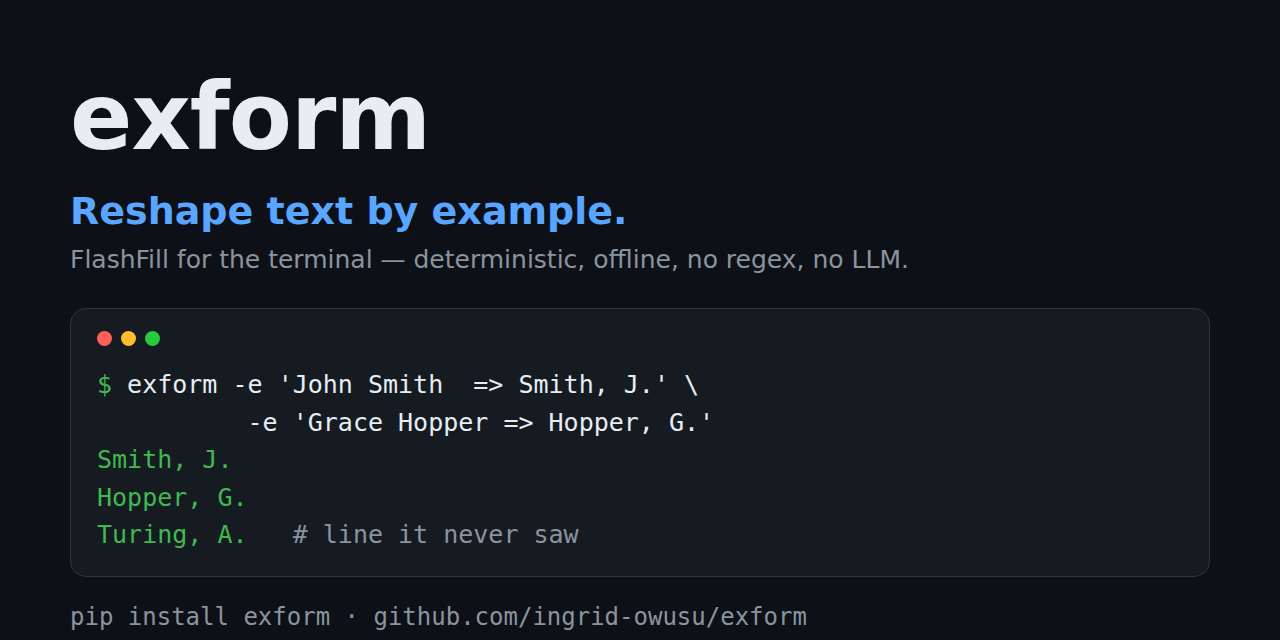 exform

Reshape text by example.

FlashFill for the terminal — deterministic, offline, no regex, no LLM.

$ exform -e 'John Smith  => Smith, J.' \
         -e 'Grace Hopper => Hopper, G.'
Smith, J.
Hopper, G.
Turing, A.   # line it never saw

pip install exform · github.com/ingrid-owusu/exform