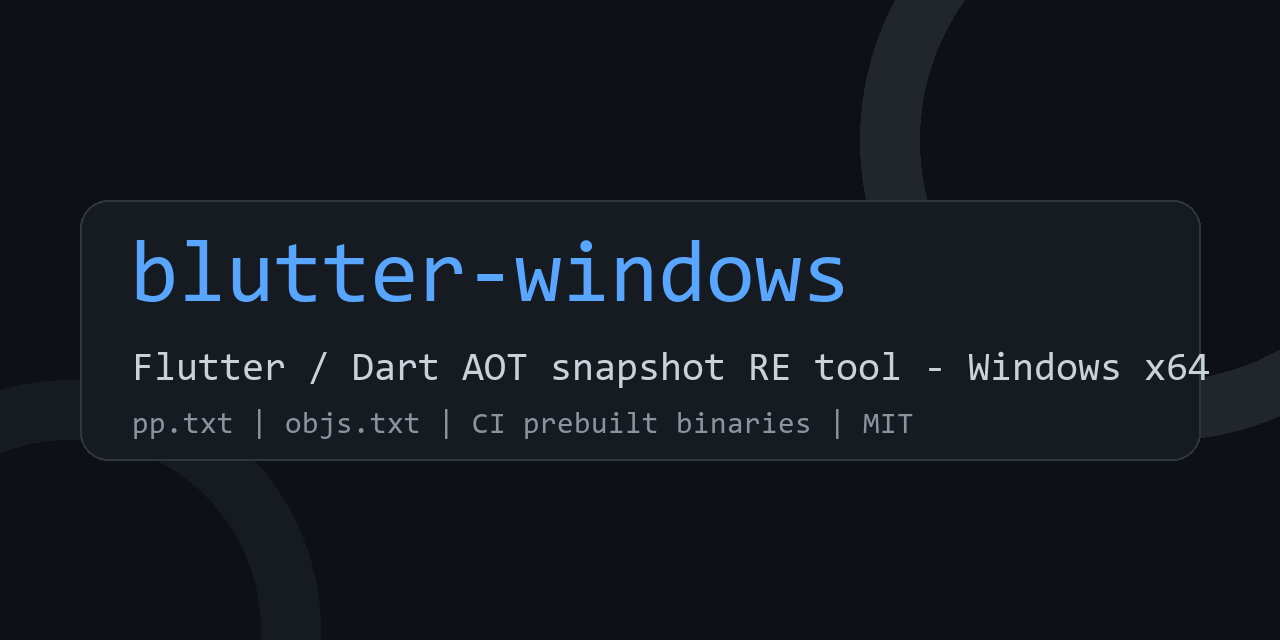 blutter-windows

Flutter / Dart AOT snapshot RE tool - Windows x64

pp.txt | objs.txt | CI prebuilt binaries | MIT