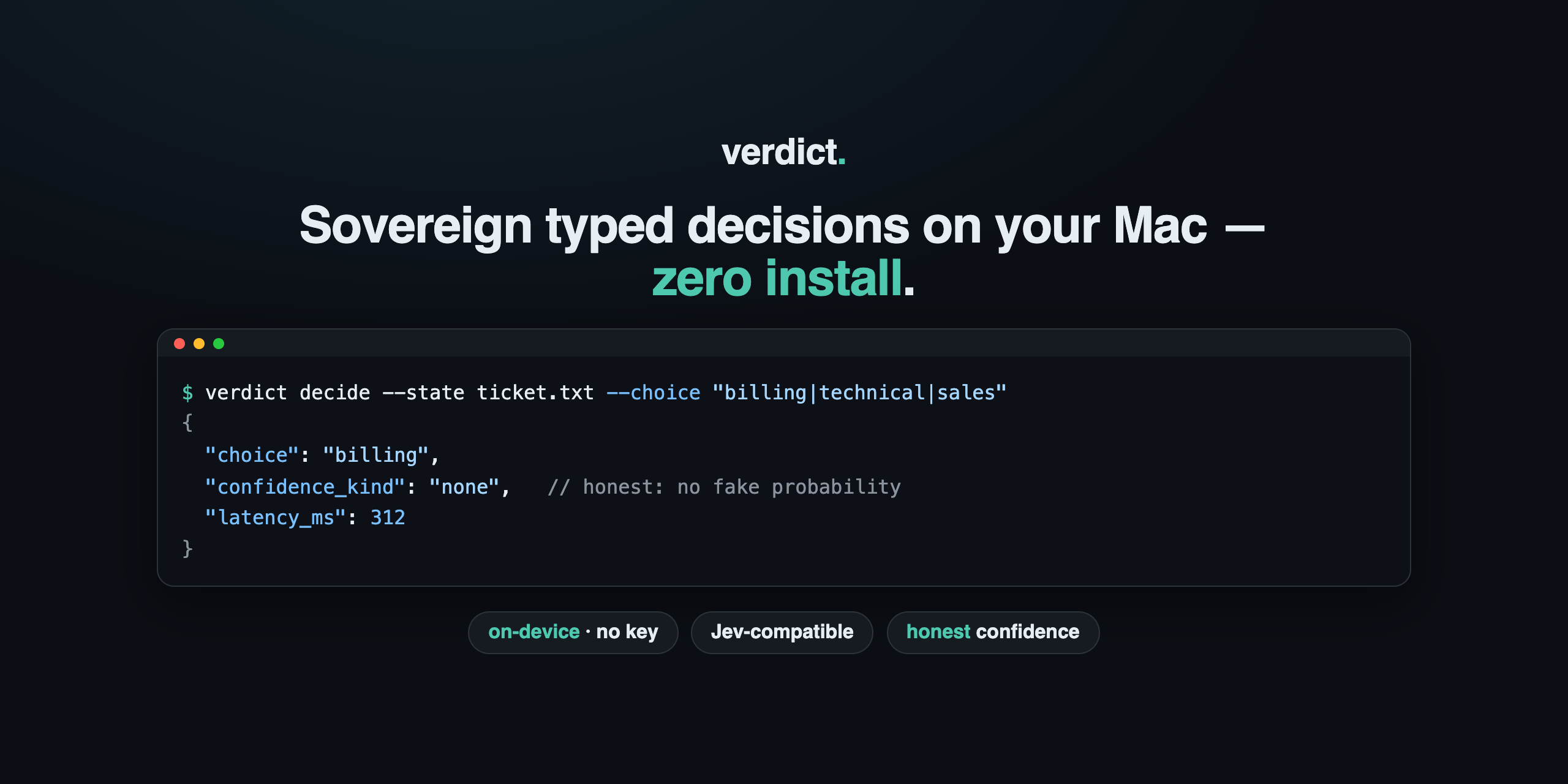 verdict.

Sovereign typed decisions on your Mac — zero install.

$ verdict decide --state ticket.txt --choice "billing|technical|sales"
{
  "choice": "billing",
  "confidence_kind": "none",   // honest: no fake probability
  "latency_ms": 312
}

on-device · no key

Jev-compatible

honest confidence