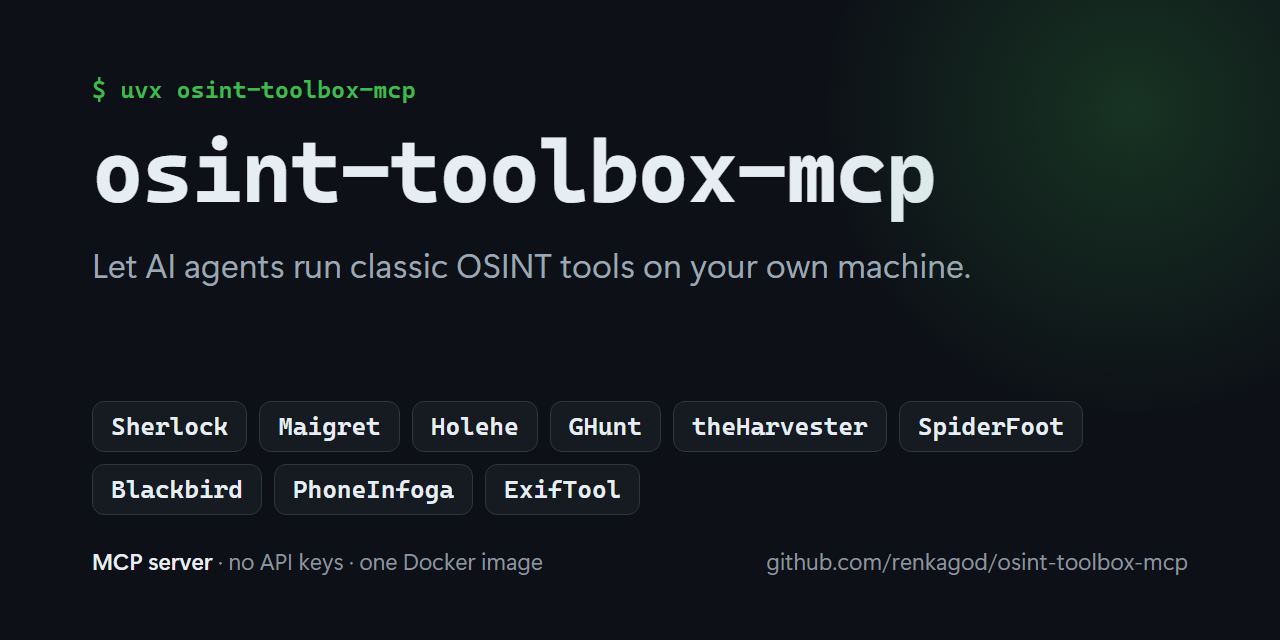 $ uvx osint-toolbox-mcp

osint-toolbox-mcp

Let AI agents run classic OSINT tools on your own machine.

Sherlock Maigret Holehe GHunt theHarvester SpiderFoot
Blackbird PhoneInfoga ExifTool

MCP server · no API keys · one Docker image

github.com/renkagod/osint-toolbox-mcp