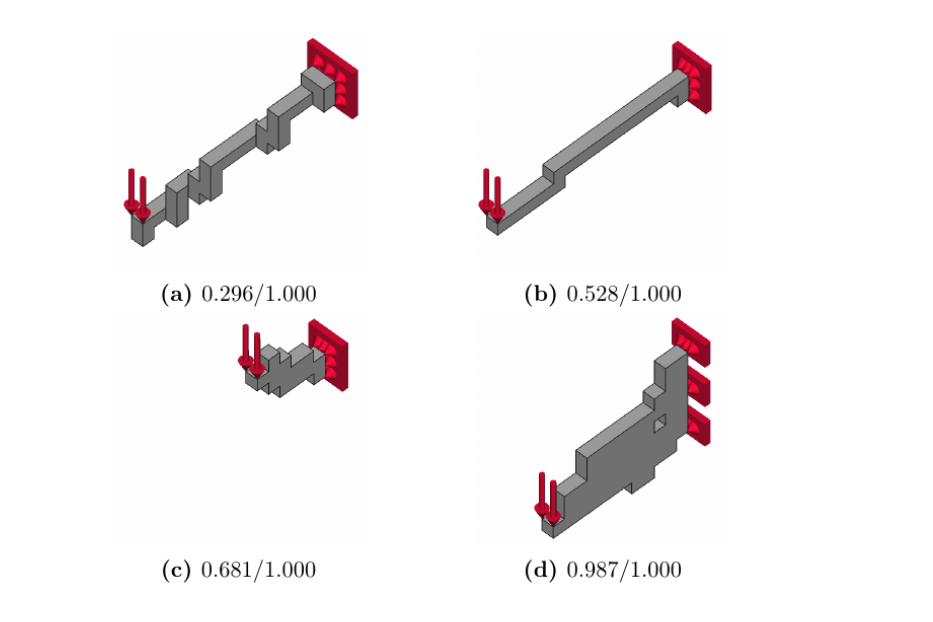 (a) 0.296/1.000

(b) 0.528/1.000

(c) 0.681/1.000

(d) 0.987/1.000