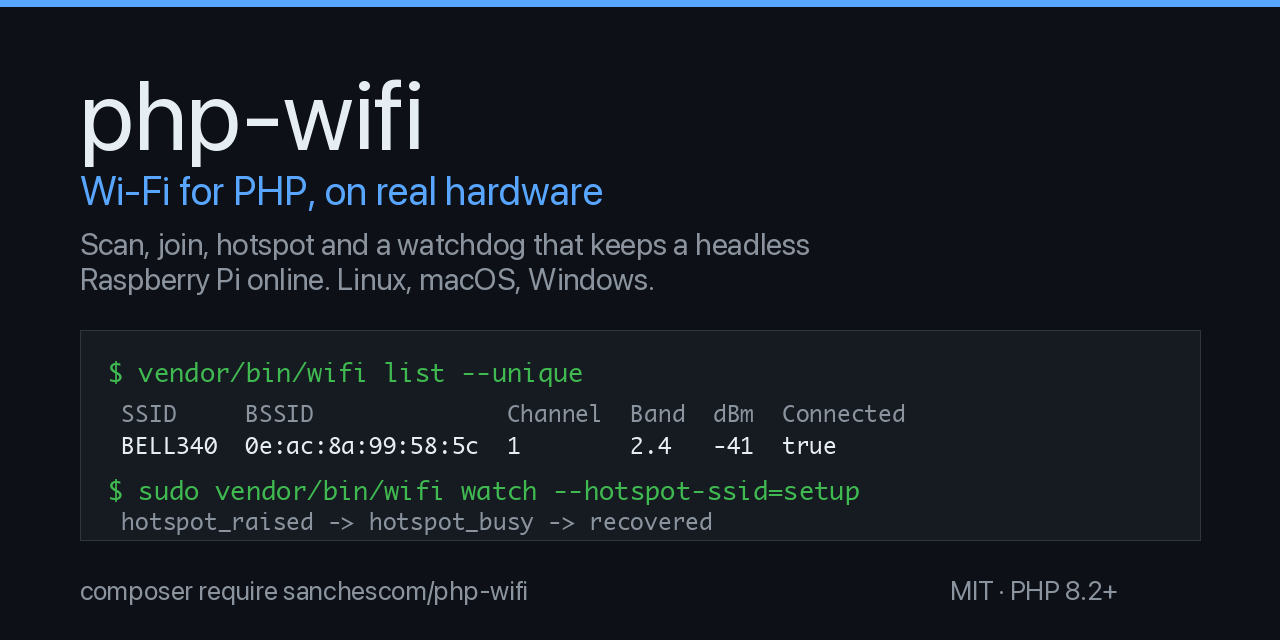 php-wifi

Wi-Fi for PHP, on real hardware

Scan, join, hotspot and a watchdog that keeps a headless Raspberry Pi online. Linux, macOS, Windows.

$ vendor/bin/wifi list --unique

| SSID | BSSID | Channel | Band | dBm | Connected |
|---|---|---|---|---|---|
| BELL340 | 0e:ac:8a:99:58:5c | 1 | 2.4 | -41 | true |

$ sudo vendor/bin/wifi watch --hotspot-ssid=setup
hotspot_raised -> hotspot_busy -> recovered

composer require sanchescom/php-wifi

MIT · PHP 8.2+