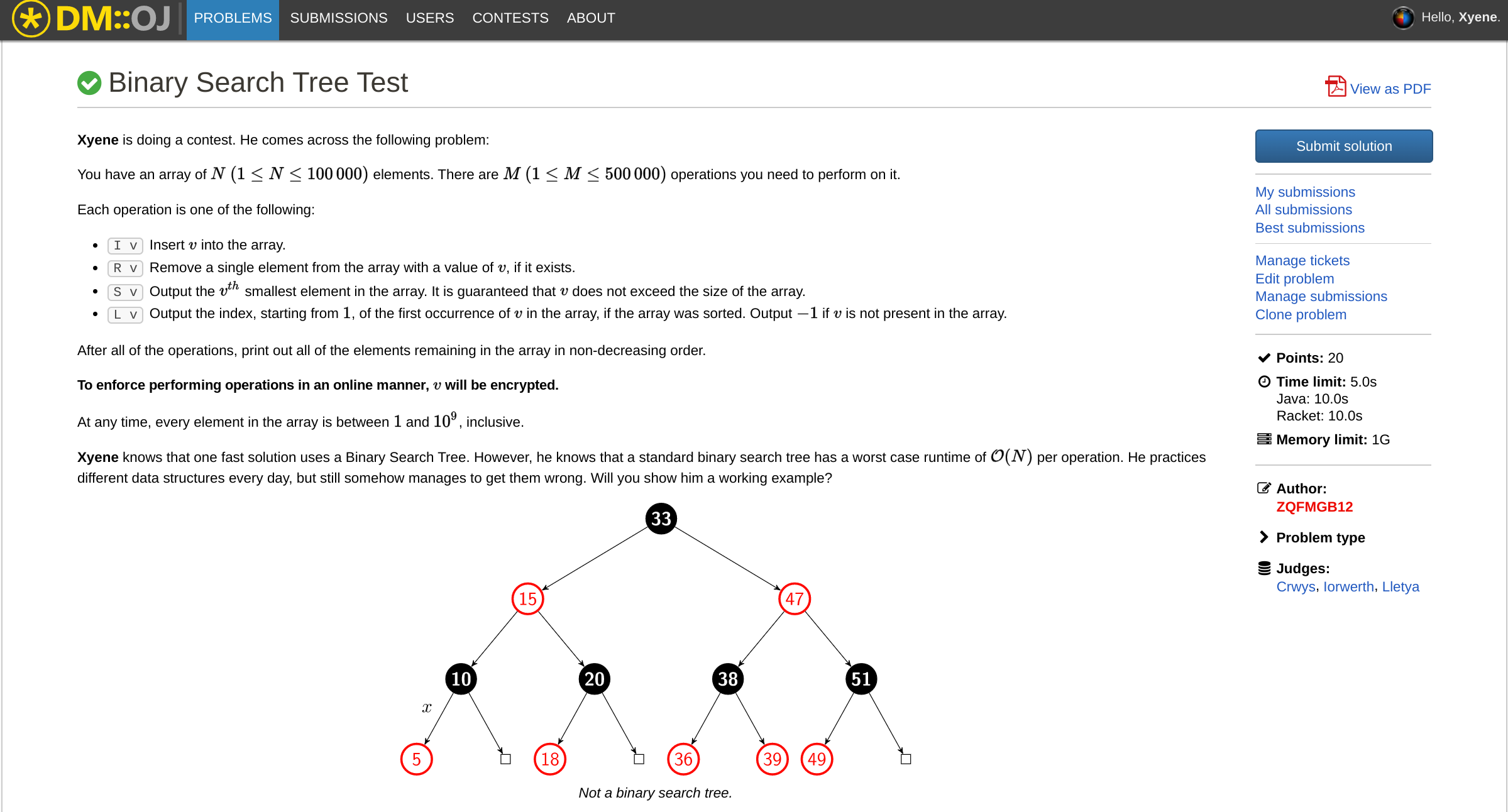 DM::OJ PROBLEMS SUBMISSIONS USERS CONTESTS ABOUT

Hello, Xyene.

Binary Search Tree Test

View as PDF

Xyene is doing a contest. He comes across the following problem:

You have an array of $N$ $(1 \le N \le 100\,000)$ elements. There are $M$ $(1 \le M \le 500\,000)$ operations you need to perform on it.

Each operation is one of the following:

- I v Insert $v$ into the array.
- R v Remove a single element from the array with a value of $v$, if it exists.
- S v Output the $v^{th}$ smallest element in the array. It is guaranteed that $v$ does not exceed the size of the array.
- L v Output the index, starting from $1$, of the first occurrence of $v$ in the array, if the array was sorted. Output $-1$ if $v$ is not present in the array.

After all of the operations, print out all of the elements remaining in the array in non-decreasing order.

To enforce performing operations in an online manner, $v$ will be encrypted.

At any time, every element in the array is between $1$ and $10^9$, inclusive.

Xyene knows that one fast solution uses a Binary Search Tree. However, he knows that a standard binary search tree has a worst case runtime of $\mathcal{O}(N)$ per operation. He practices different data structures every day, but still somehow manages to get them wrong. Will you show him a working example?

33
15 47
10 20 38 51
$x$
5 18 36 39 49

Not a binary search tree.

Submit solution

My submissions
All submissions
Best submissions

Manage tickets
Edit problem
Manage submissions
Clone problem

Points: 20
Time limit: 5.0s
Java: 10.0s
Racket: 10.0s
Memory limit: 1G

Author:
ZQFMGB12

Problem type

Judges:
Crwys, Iorwerth, Lletya