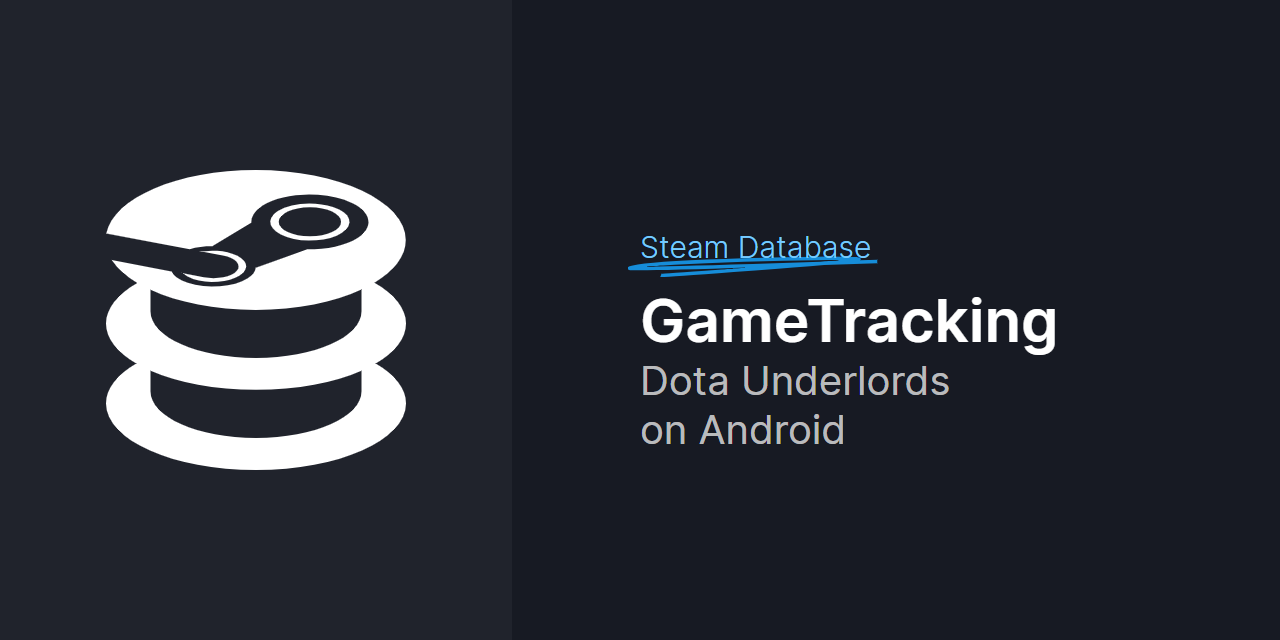 Steam Database

GameTracking

Dota Underlords
on Android