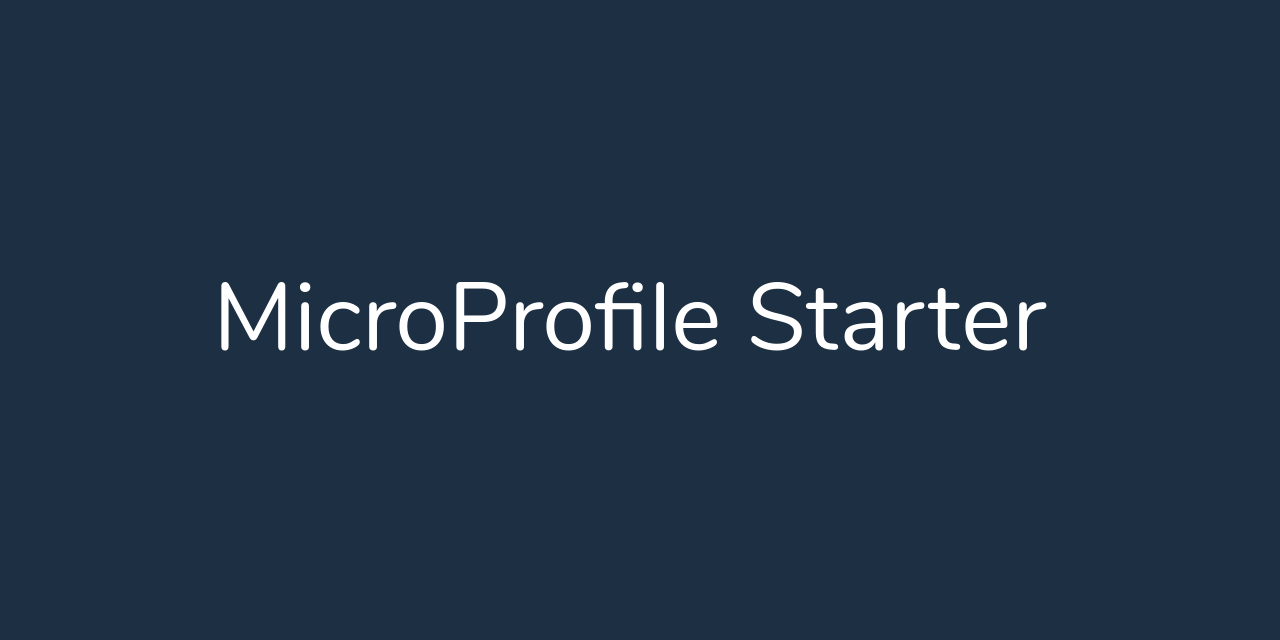 MicroProfile Starter