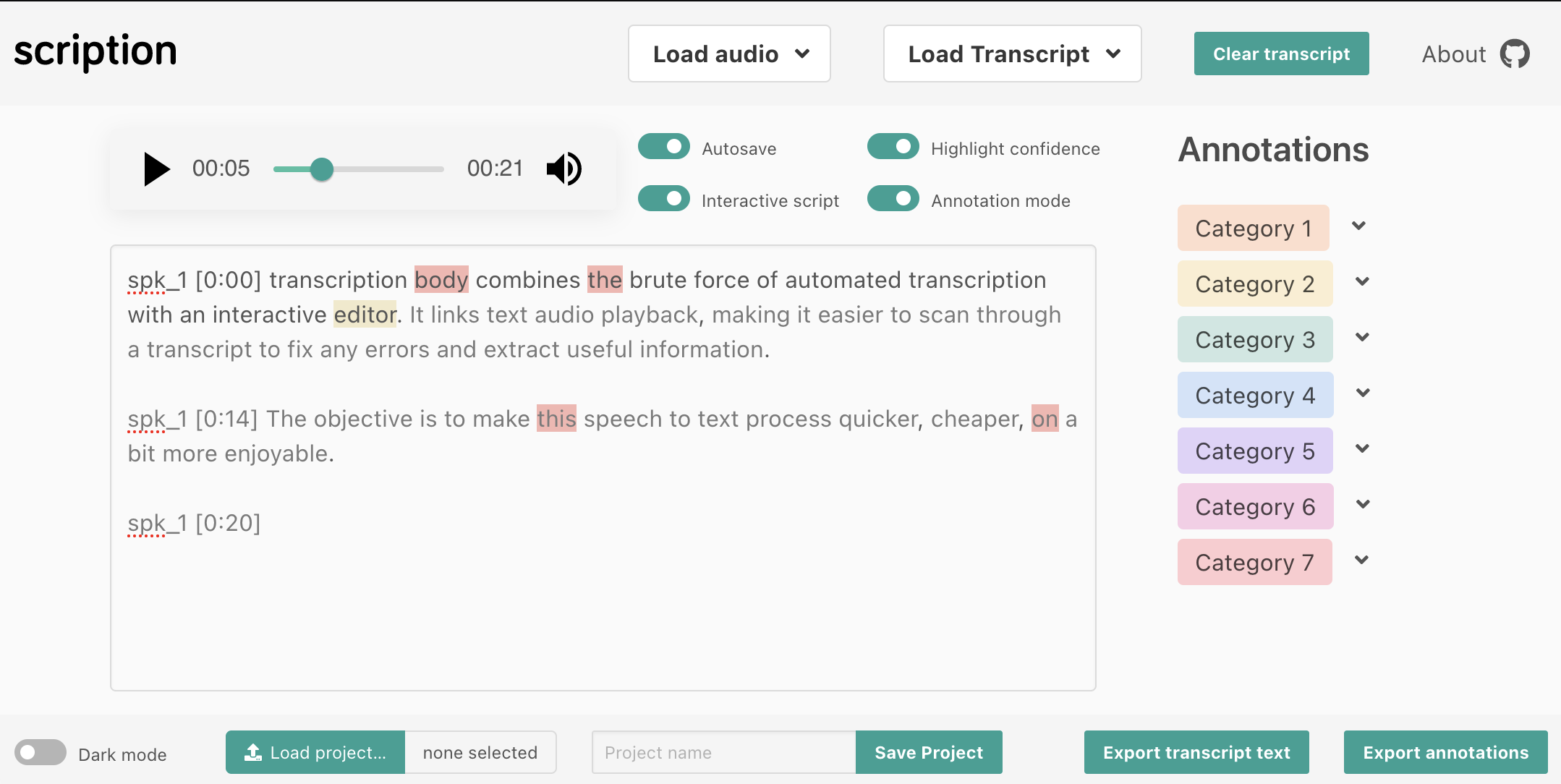 scription

Load audio

Load Transcript

Clear transcript

About

00:05 00:21

Autosave

Highlight confidence

Interactive script

Annotation mode

spk_1 [0:00] transcription body combines the brute force of automated transcription with an interactive editor. It links text audio playback, making it easier to scan through a transcript to fix any errors and extract useful information.

spk_1 [0:14] The objective is to make this speech to text process quicker, cheaper, on a bit more enjoyable.

spk_1 [0:20]

Annotations

Category 1

Category 2

Category 3

Category 4

Category 5

Category 6

Category 7

Dark mode

Load project...

none selected

Project name

Save Project

Export transcript text

Export annotations