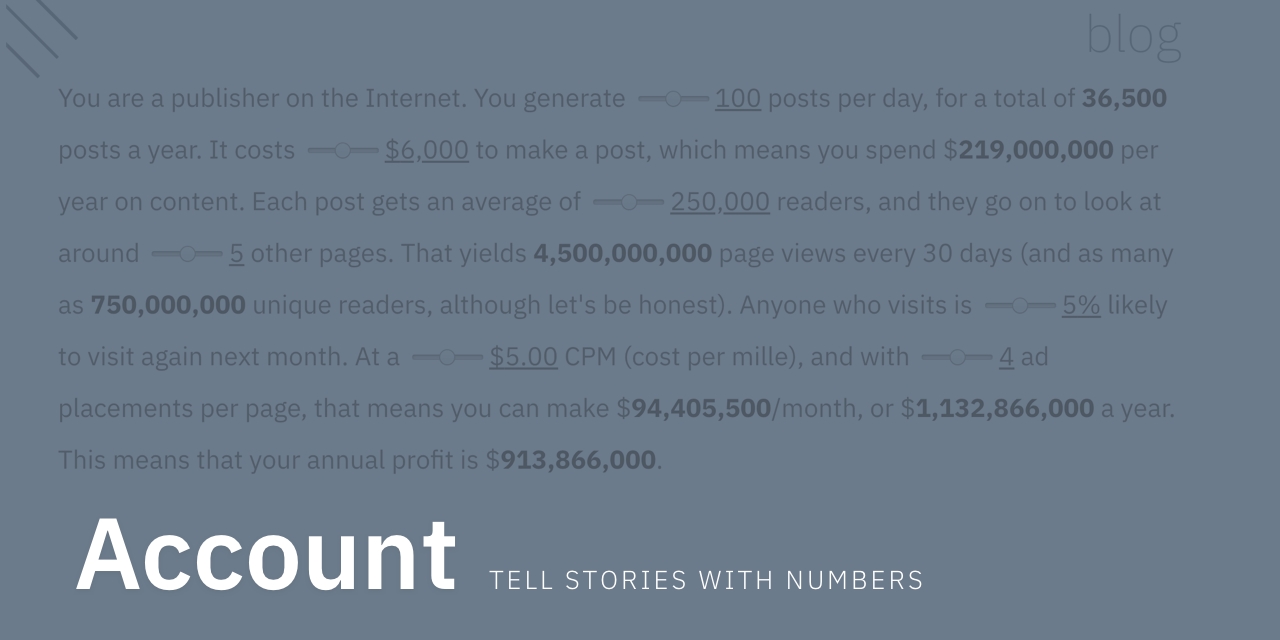 blog

You are a publisher on the Internet. You generate 100 posts per day, for a total of 36,500 posts a year. It costs $6,000 to make a post, which means you spend $219,000,000 per year on content. Each post gets an average of 250,000 readers, and they go on to look at around 5 other pages. That yields 4,500,000,000 page views every 30 days (and as many as 750,000,000 unique readers, although let's be honest). Anyone who visits is 5% likely to visit again next month. At a $5.00 CPM (cost per mille), and with 4 ad placements per page, that means you can make $94,405,500/month, or $1,132,866,000 a year. This means that your annual profit is $913,866,000.

Account

TELL STORIES WITH NUMBERS