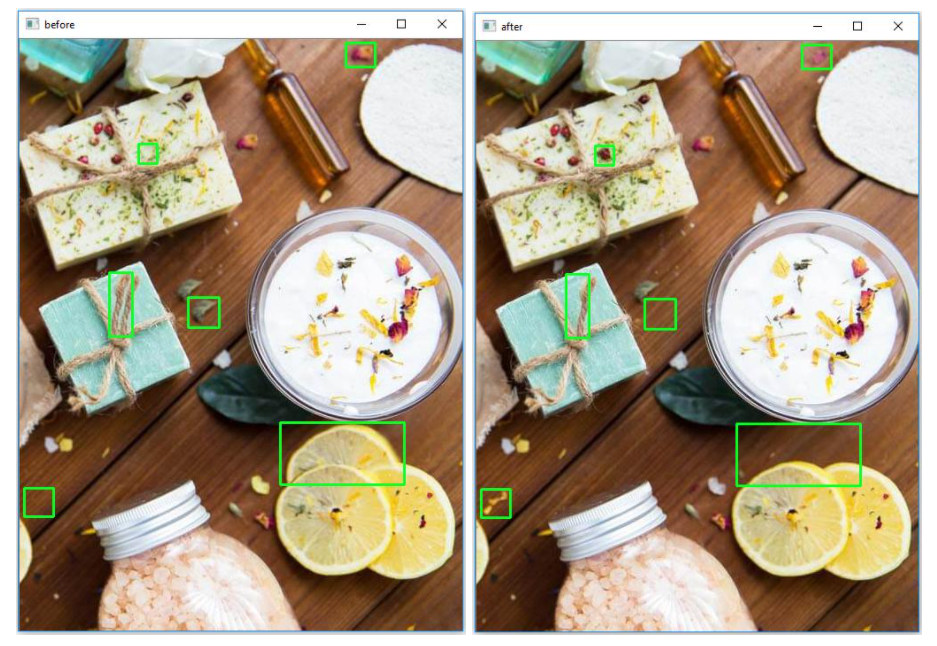 before

after