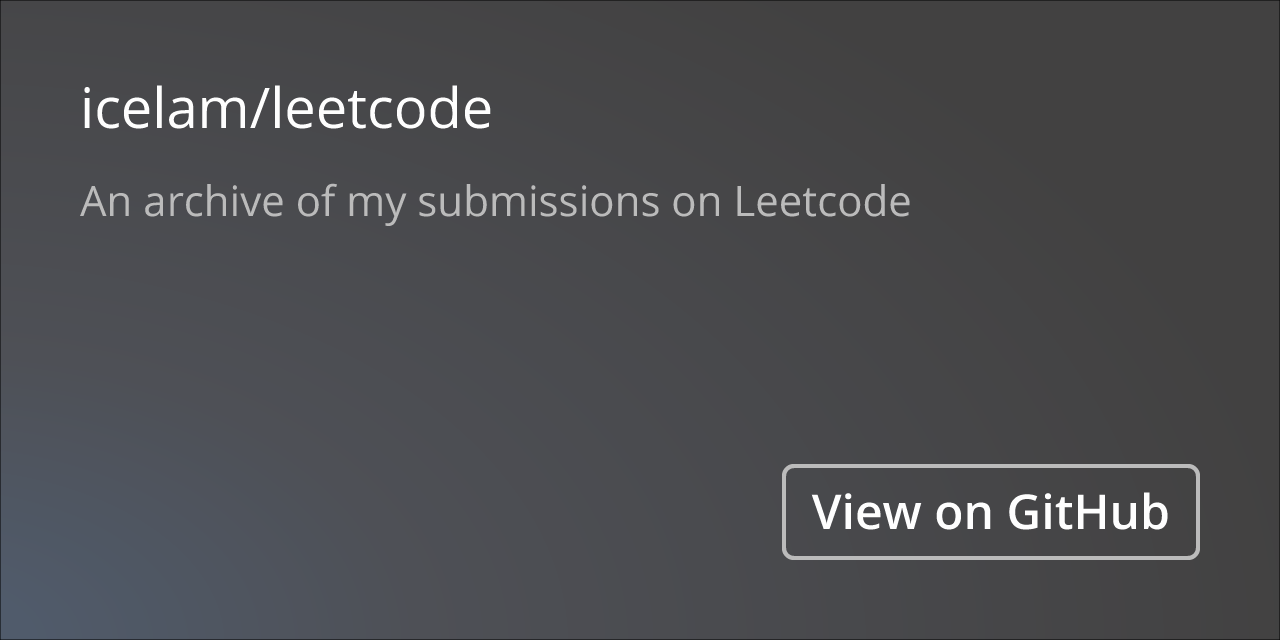 icelam/leetcode

An archive of my submissions on Leetcode

View on GitHub