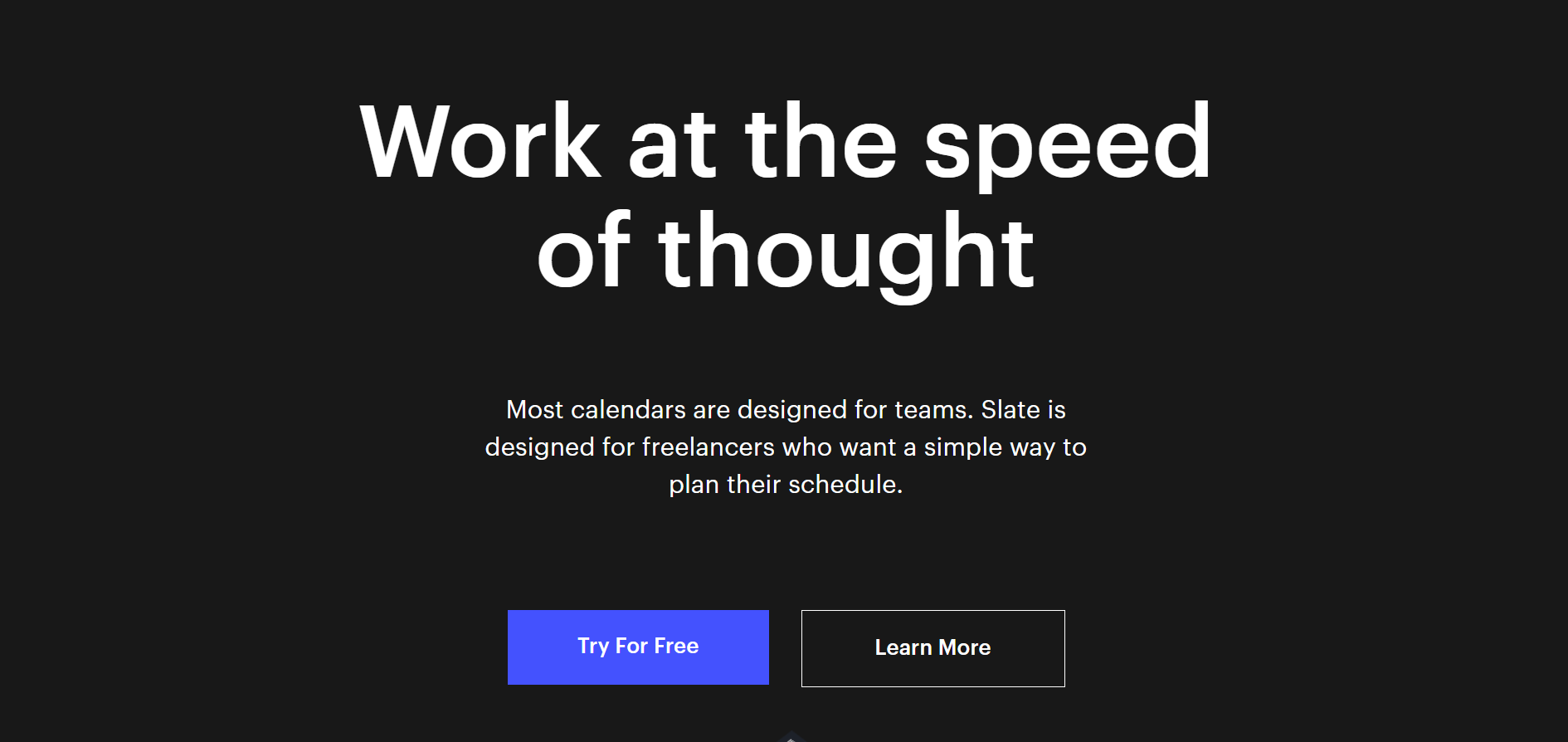 Work at the speed of thought

Most calendars are designed for teams. Slate is designed for freelancers who want a simple way to plan their schedule.

Try For Free

Learn More