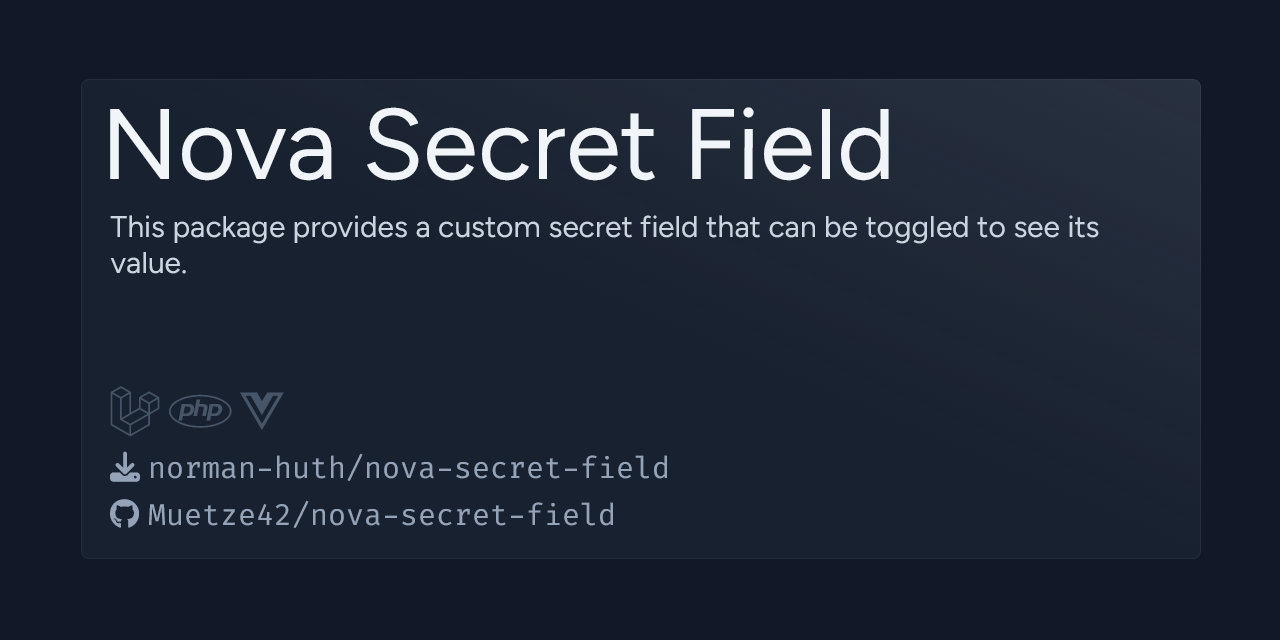 Nova Secret Field

This package provides a custom secret field that can be toggled to see its value.

php

norman-huth/nova-secret-field
Muetze42/nova-secret-field