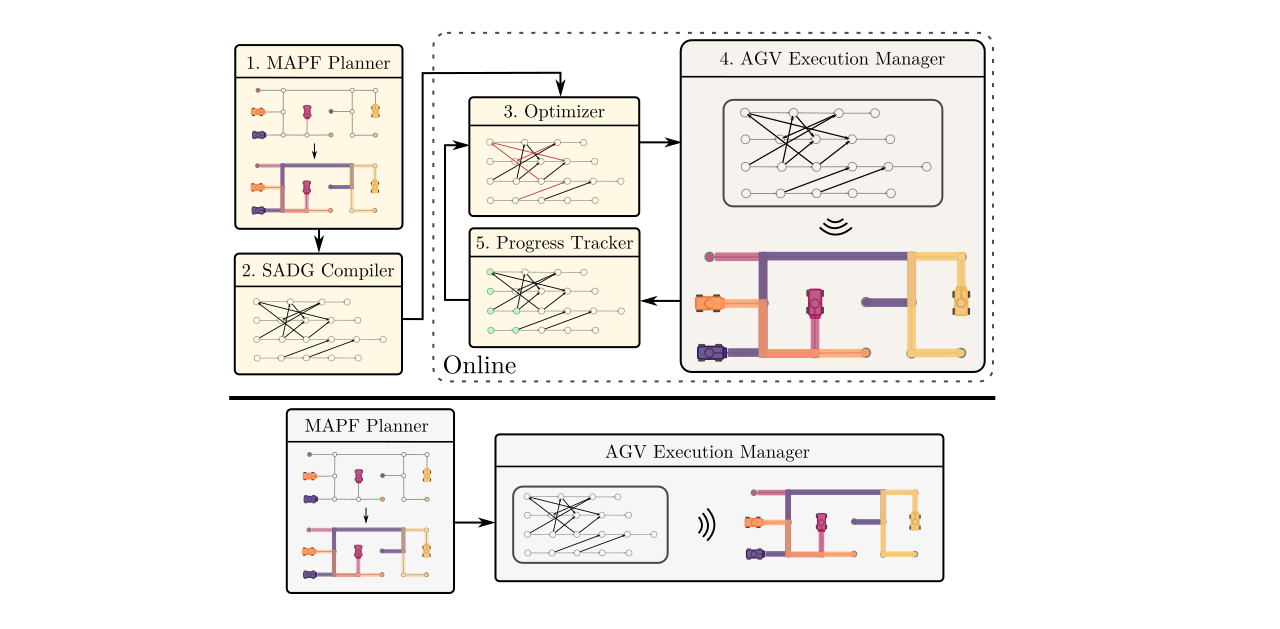 1. MAPF Planner

2. SADG Compiler

3. Optimizer

5. Progress Tracker

4. AGV Execution Manager

Online

MAPF Planner

AGV Execution Manager