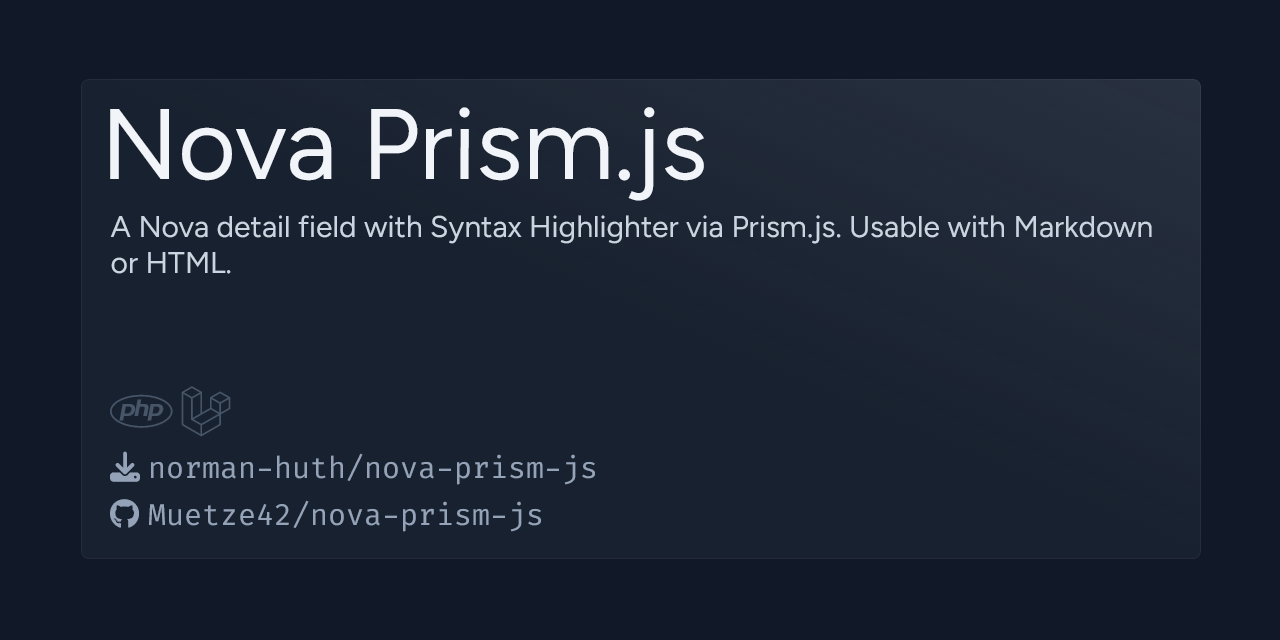 Nova Prism.js

A Nova detail field with Syntax Highlighter via Prism.js. Usable with Markdown or HTML.

php

norman-huth/nova-prism-js

Muetze42/nova-prism-js