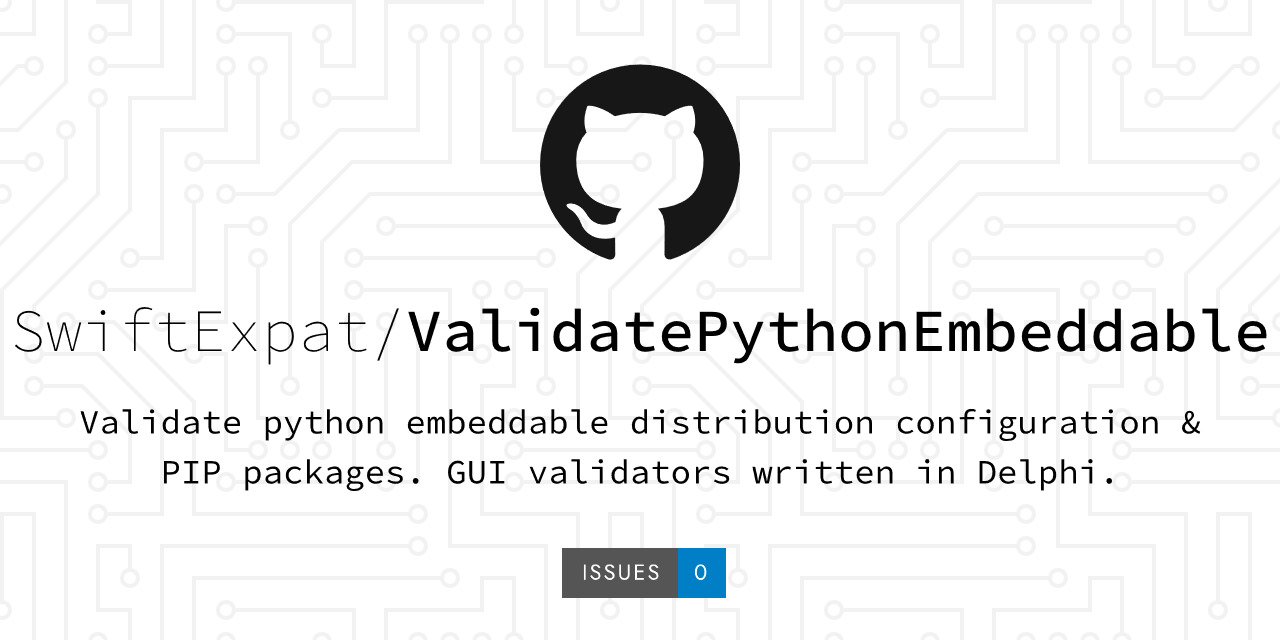 SwiftExpat/ValidatePythonEmbeddable

Validate python embeddable distribution configuration & PIP packages. GUI validators written in Delphi.

ISSUES 0