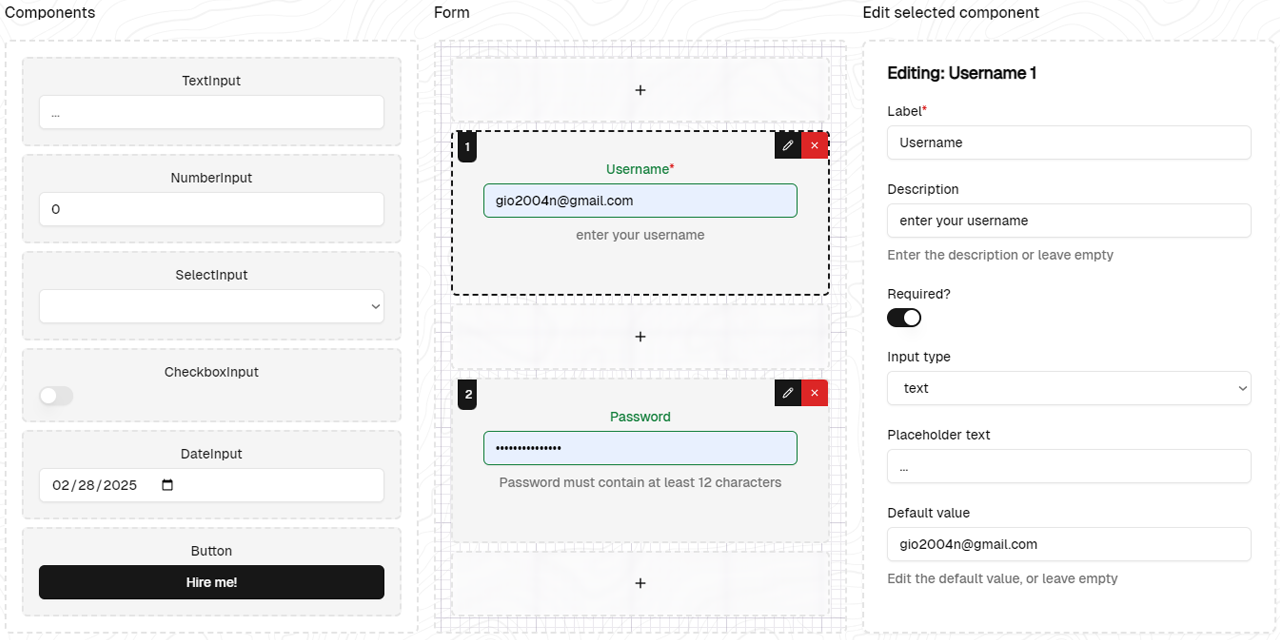 Components

TextInput

...

NumberInput

0

SelectInput

CheckboxInput

DateInput

02/28/2025

Button

Hire me!

Form

+

1

Username*

gio2004n@gmail.com

enter your username

+

2

Password

•••••••••••••••

Password must contain at least 12 characters

+

Edit selected component

Editing: Username 1

Label*

Username

Description

enter your username

Enter the description or leave empty

Required?

Input type

text

Placeholder text

...

Default value

gio2004n@gmail.com

Edit the default value, or leave empty