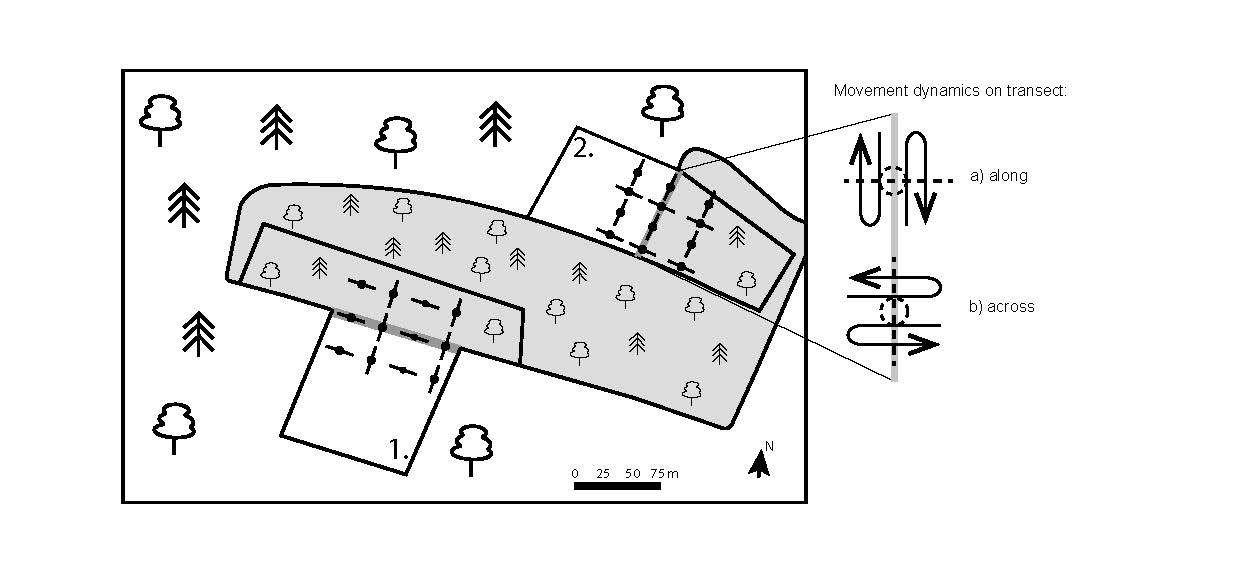 Movement dynamics on transect:

a) along

b) across

2.

1.

0 25 50 75 m

N